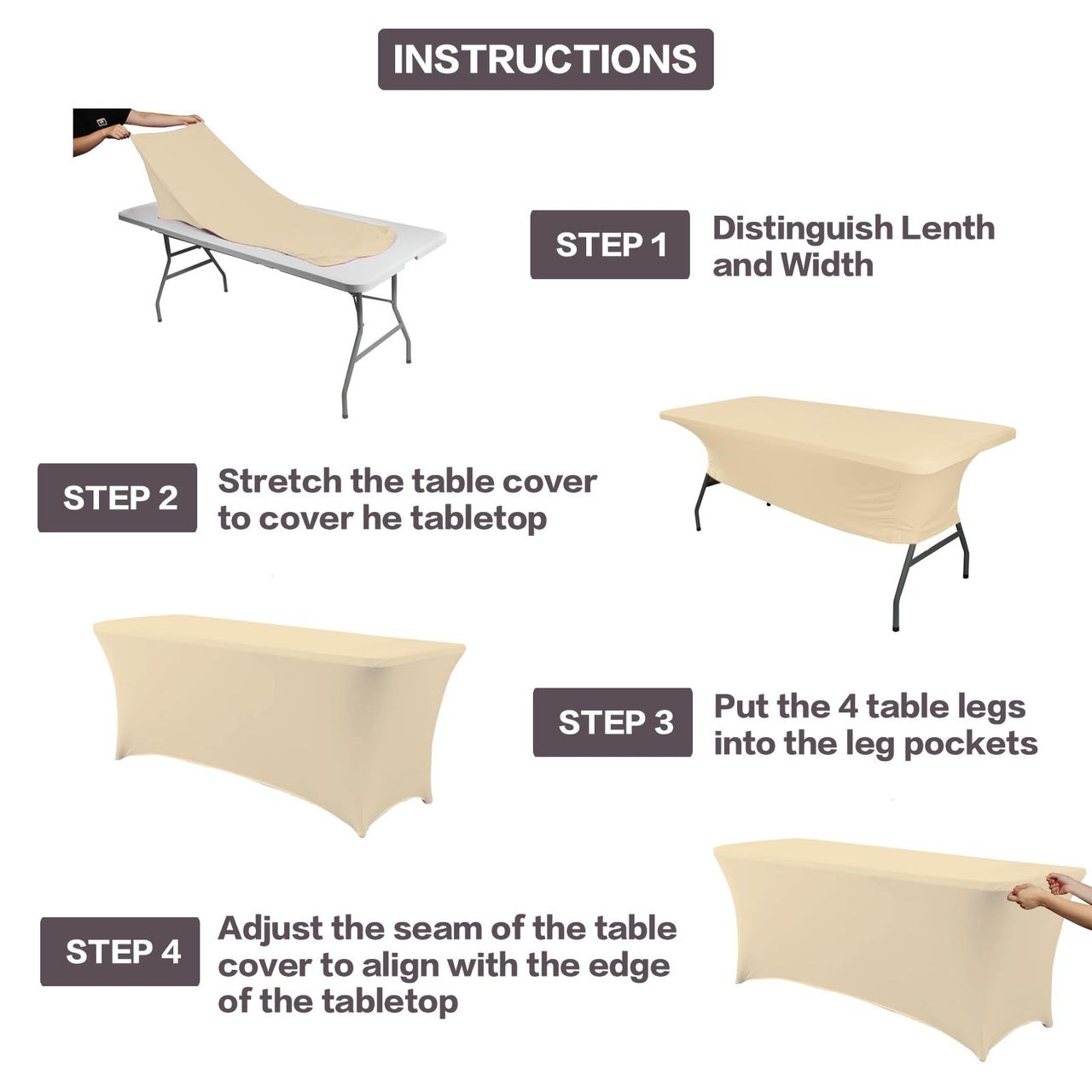 INSTRUCTIONS

STEP 1

Distinguish Lenth and Width

STEP 2

Stretch the table cover to cover he tabletop

STEP 3

Put the 4 table legs into the leg pockets

STEP 4

Adjust the seam of the table cover to align with the edge of the tabletop