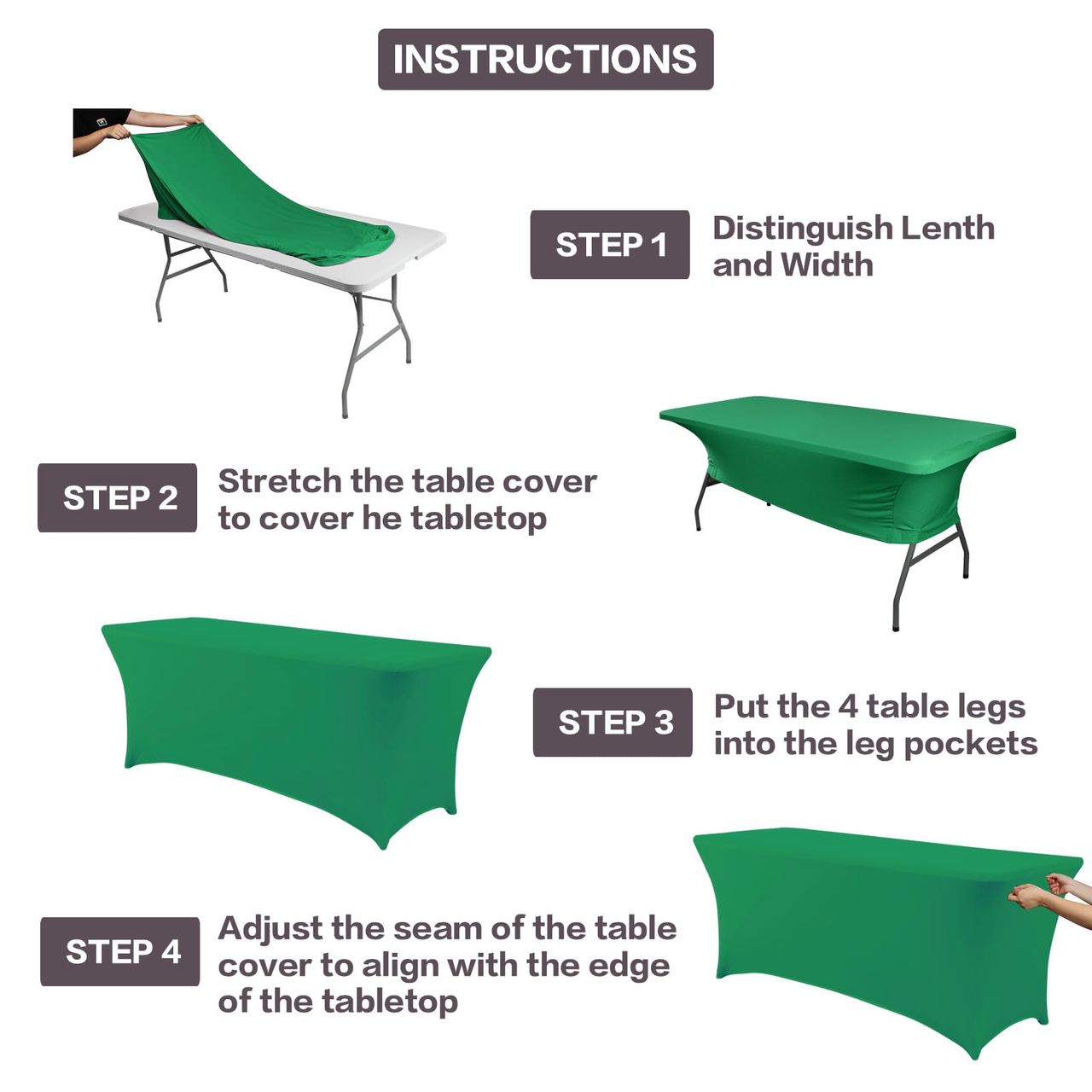 INSTRUCTIONS

STEP 1

Distinguish Lenth and Width

STEP 2

Stretch the table cover to cover he tabletop

STEP 3

Put the 4 table legs into the leg pockets

STEP 4

Adjust the seam of the table cover to align with the edge of the tabletop