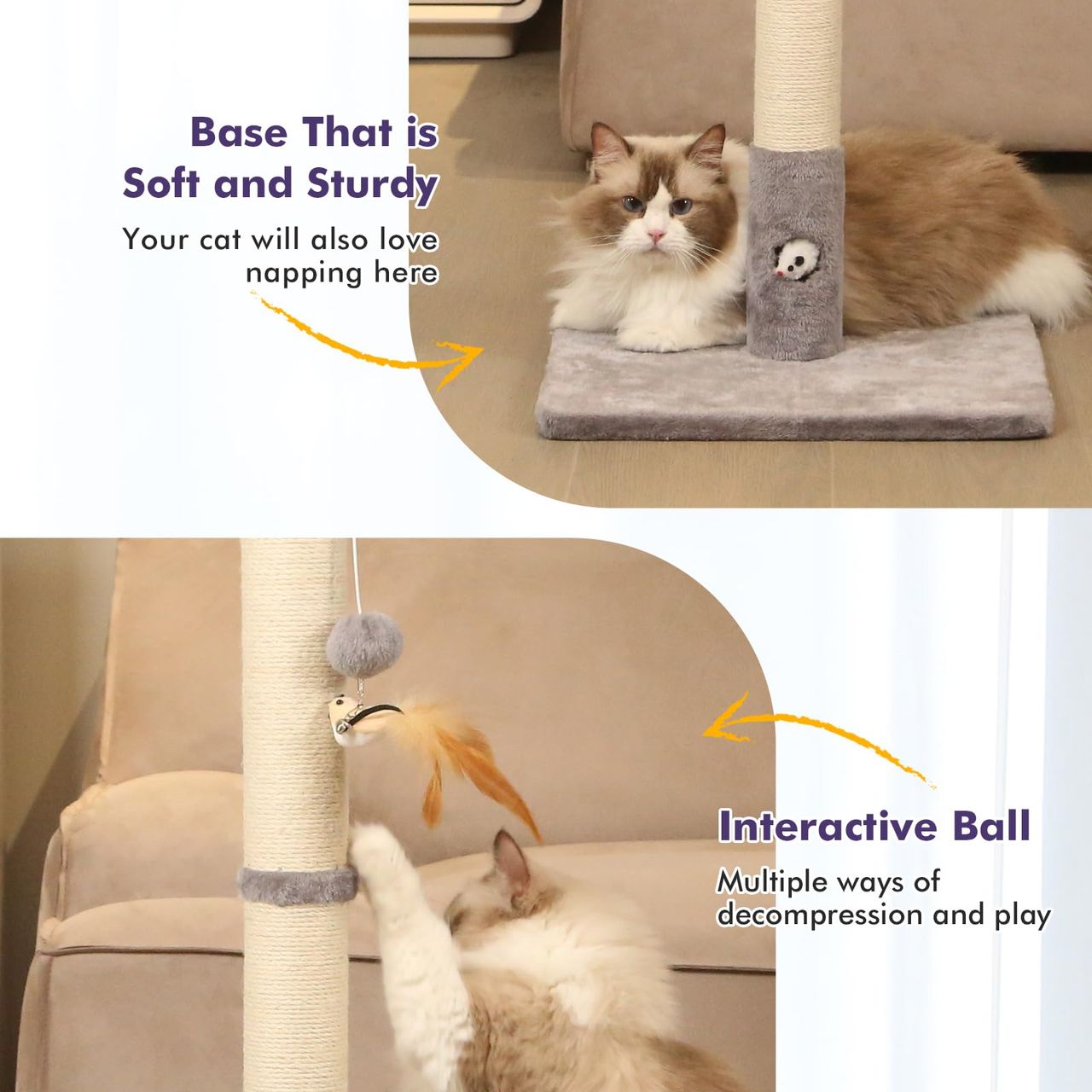 Base That is Soft and Sturdy

Your cat will also love napping here

Interactive Ball

Multiple ways of decompression and play