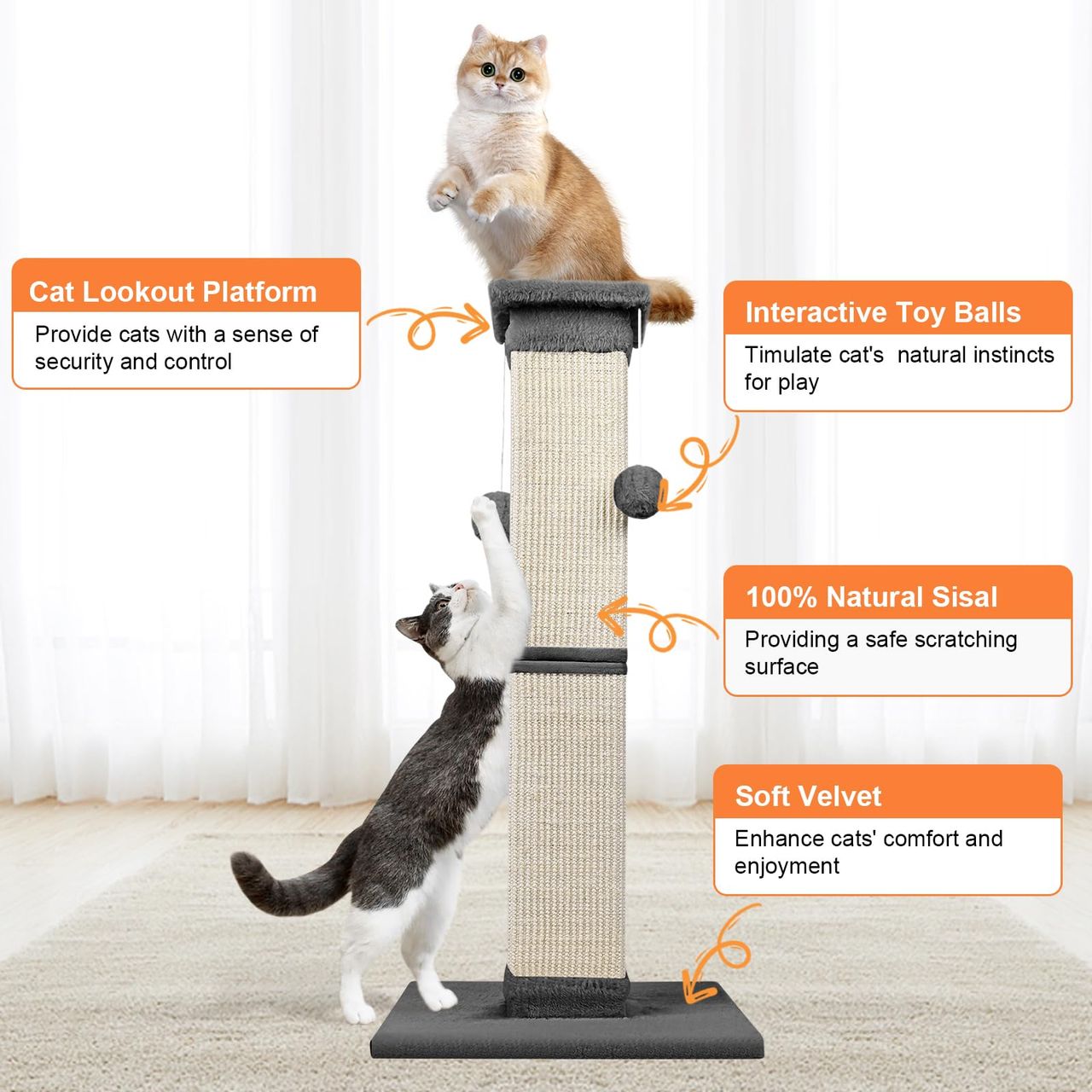 Cat Lookout Platform

Provide cats with a sense of security and control

Interactive Toy Balls

Timulate cat's  natural instincts for play

100% Natural Sisal

Providing a safe scratching surface

Soft Velvet

Enhance cats' comfort and enjoyment