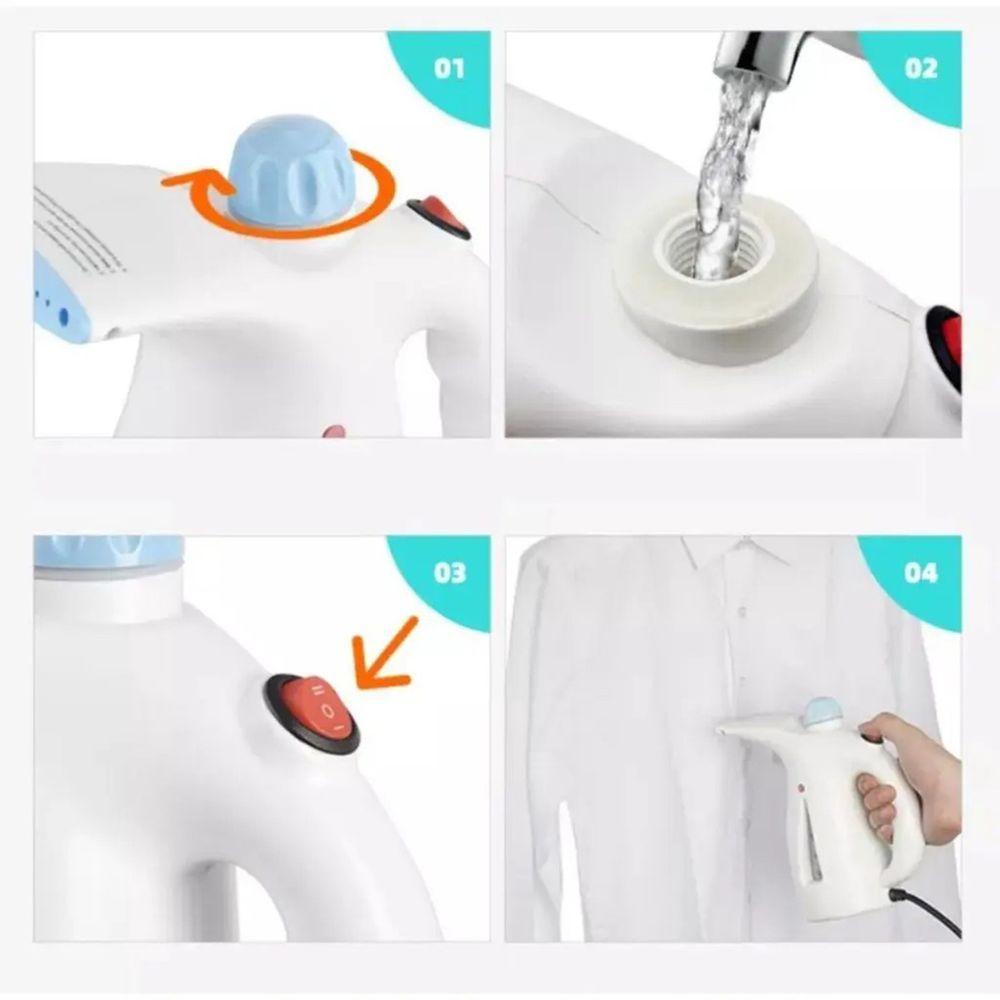 01

02

03

=
O
—

04