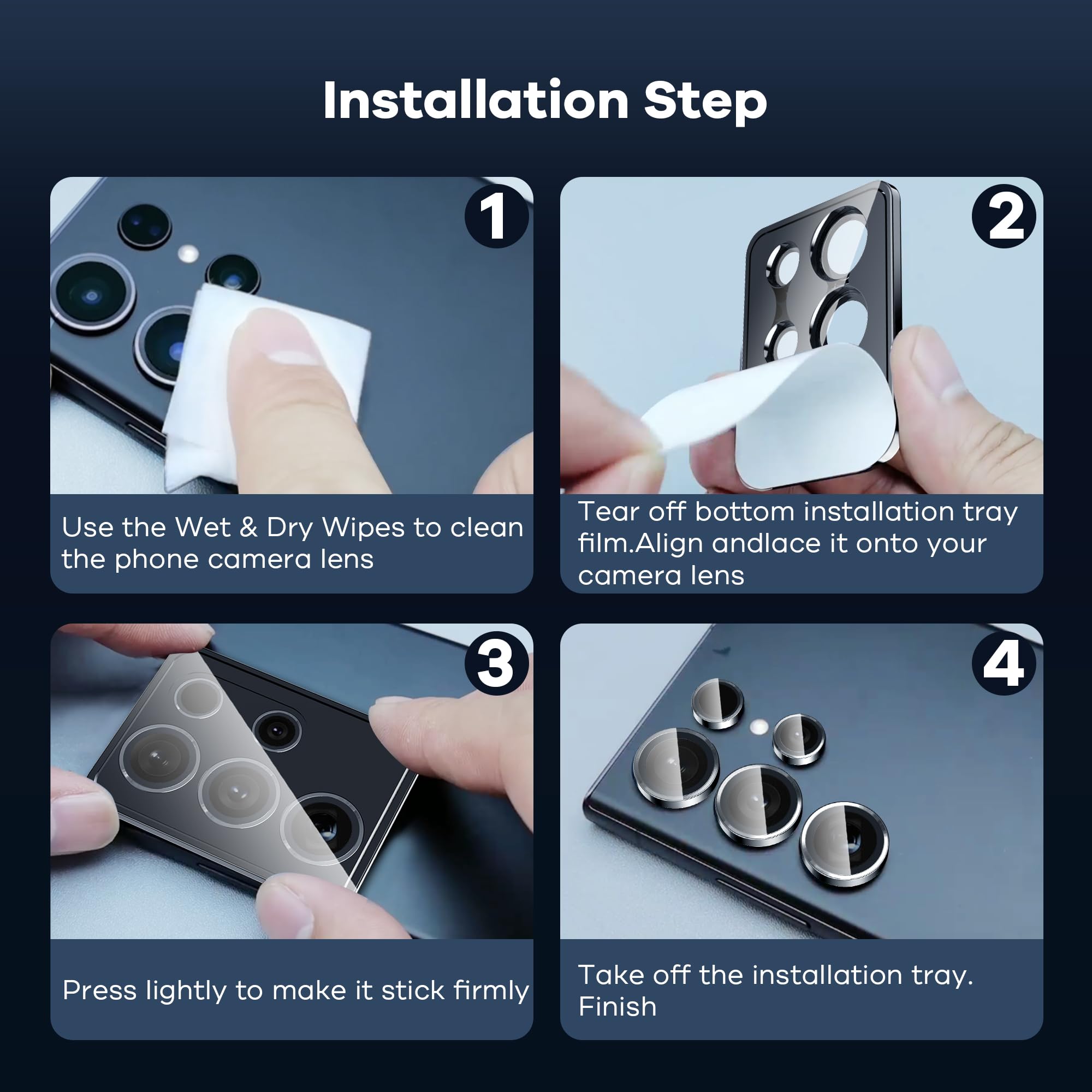 Installation Step

1

Use the Wet & Dry Wipes to clean the phone camera lens

2

Tear off bottom installation tray film.Align andlace it onto your camera lens

3

Press lightly to make it stick firmly

4

Take off the installation tray. Finish