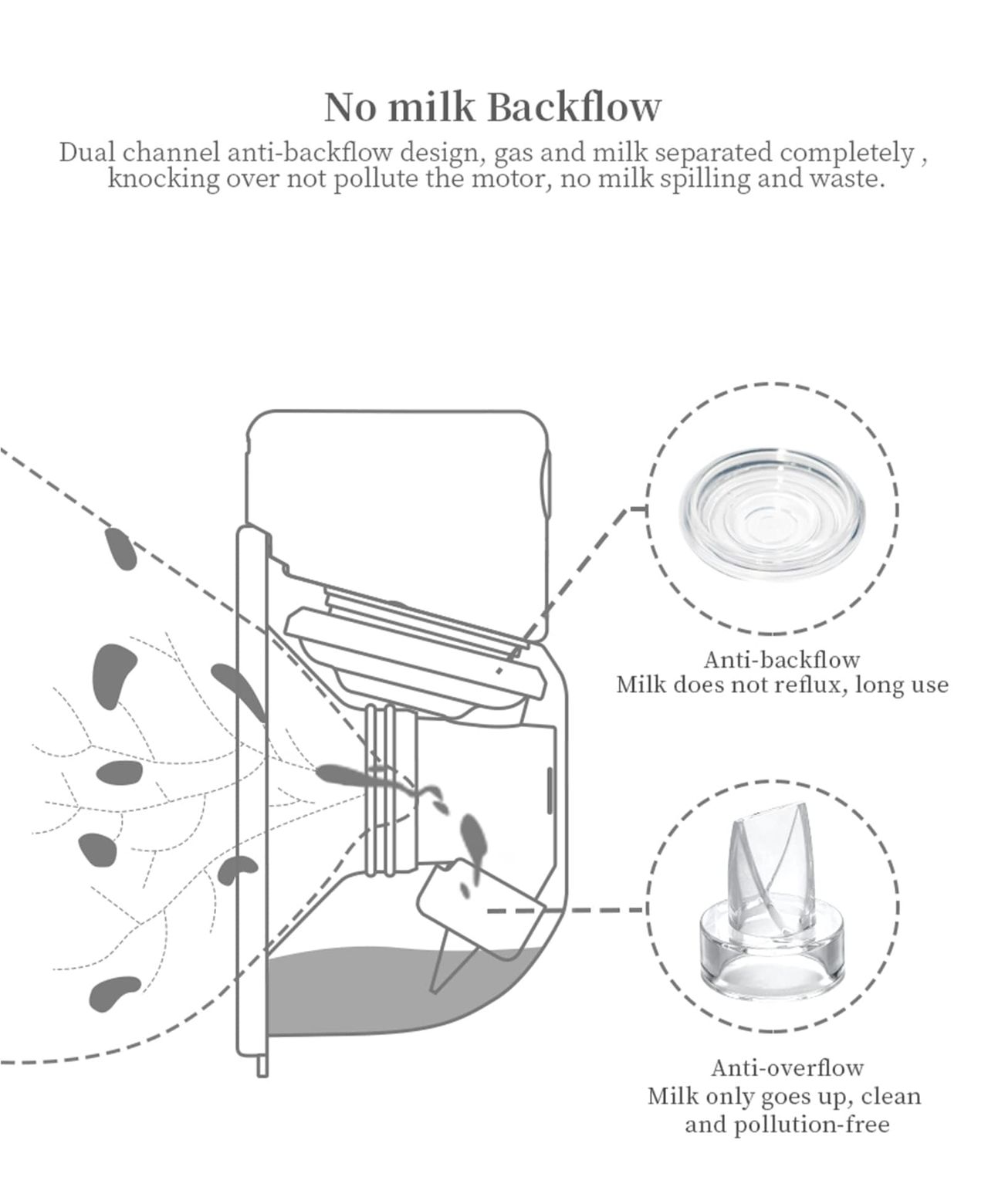 No milk Backflow

Dual channel anti-backflow design, gas and milk separated completely , knocking over not pollute the motor, no milk spilling and waste.

Anti-backflow
Milk does not reflux, long use

Anti-overflow
Milk only goes up, clean and pollution-free