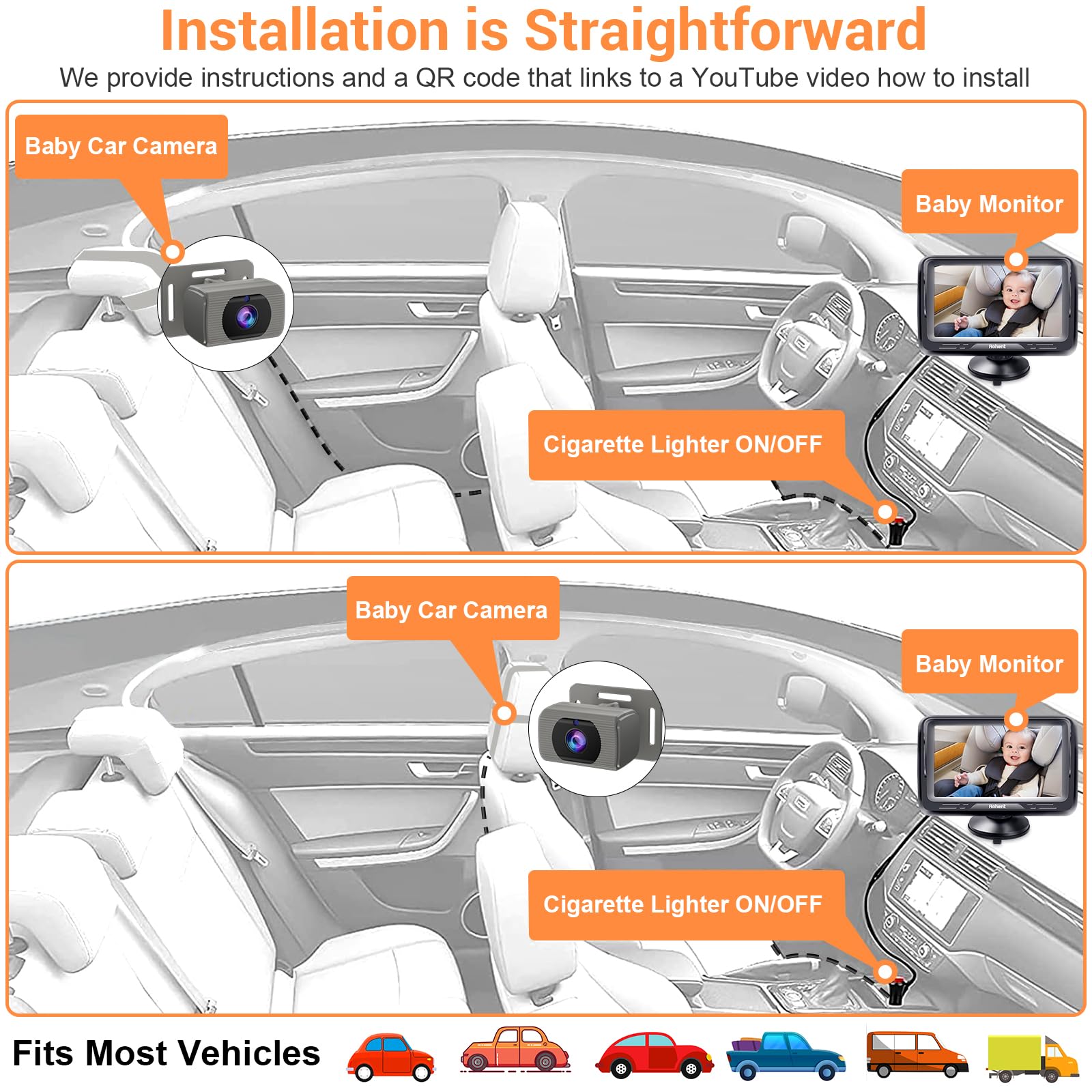 Installation is Straightforward

We provide instructions and a QR code that links to a YouTube video how to install

Baby Car Camera

Baby Monitor

Rohent

Cigarette Lighter ON/OFF

Baby Car Camera

Baby Monitor

Rohent

Cigarette Lighter ON/OFF

Fits Most Vehicles