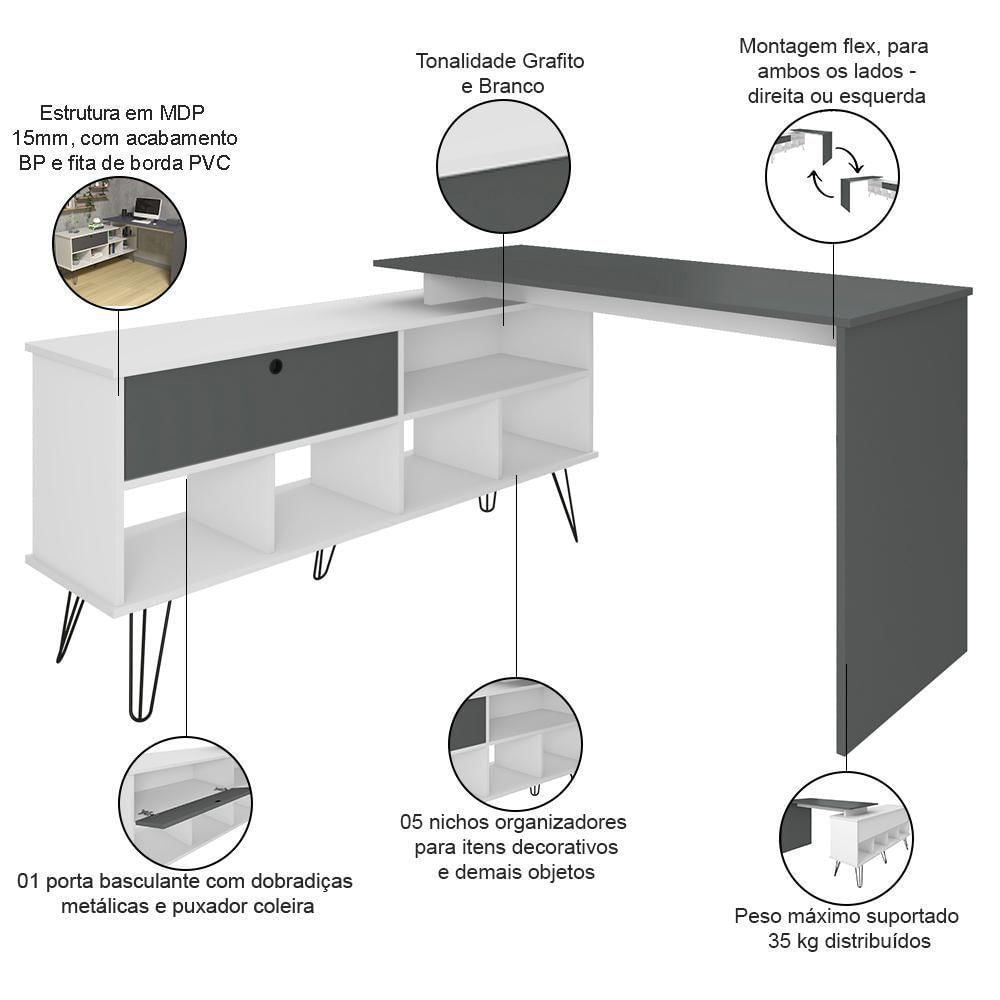 Estrutura em MDP 15mm, com acabamento BP e fita de borda PVC

Tonalidade Grafito e Branco

Montagem flex, para ambos os lados - direita ou esquerda

01 porta basculante com dobradiças metálicas e puxador coleira

05 nichos organizadores para itens decorativos e demais objetos

Peso máximo suportado 35 kg distribuídos