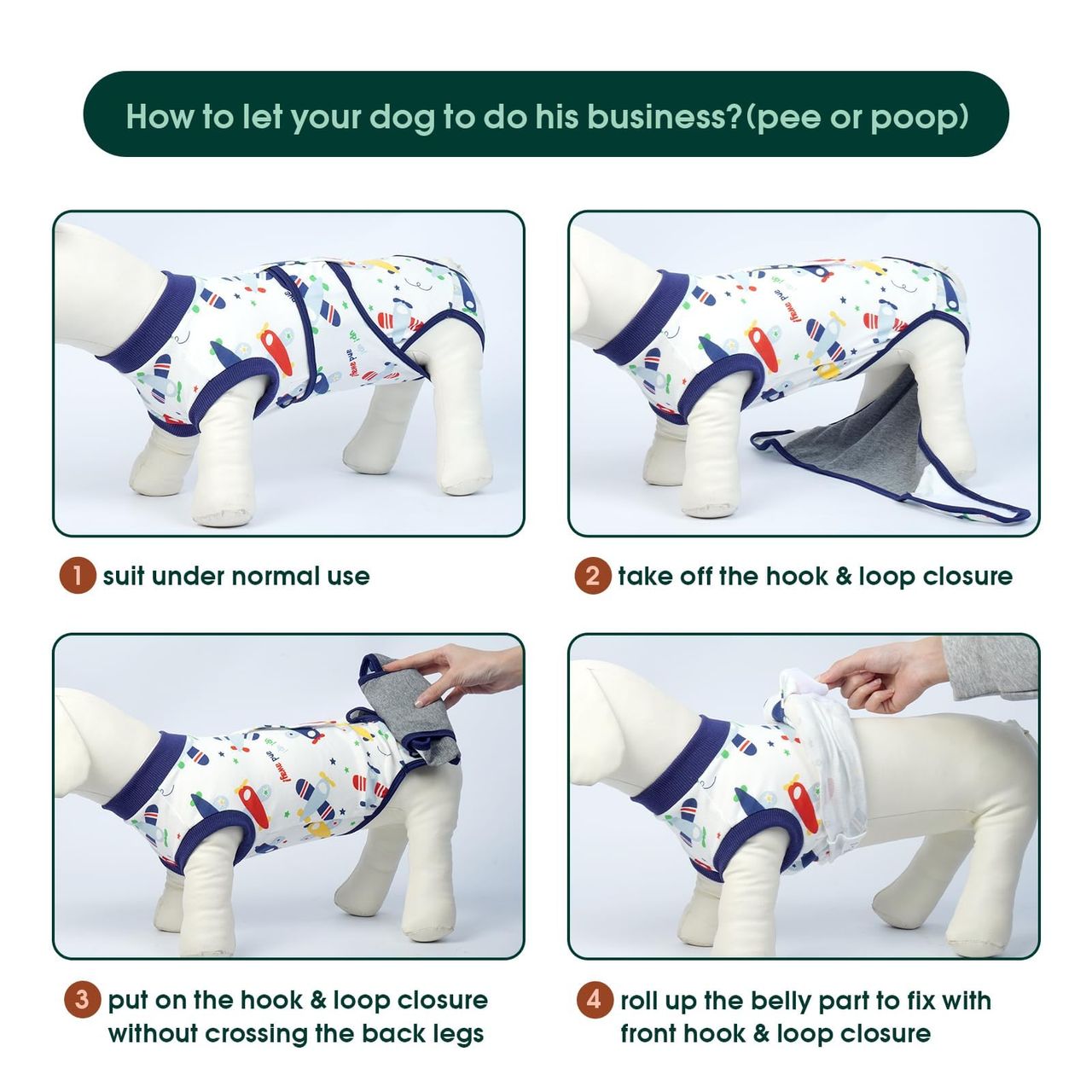 How to let your dog to do his business?(pee or poop)

1 suit under normal use

2 take off the hook & loop closure

3 put on the hook & loop closure without crossing the back legs

4 roll up the belly part to fix with front hook & loop closure