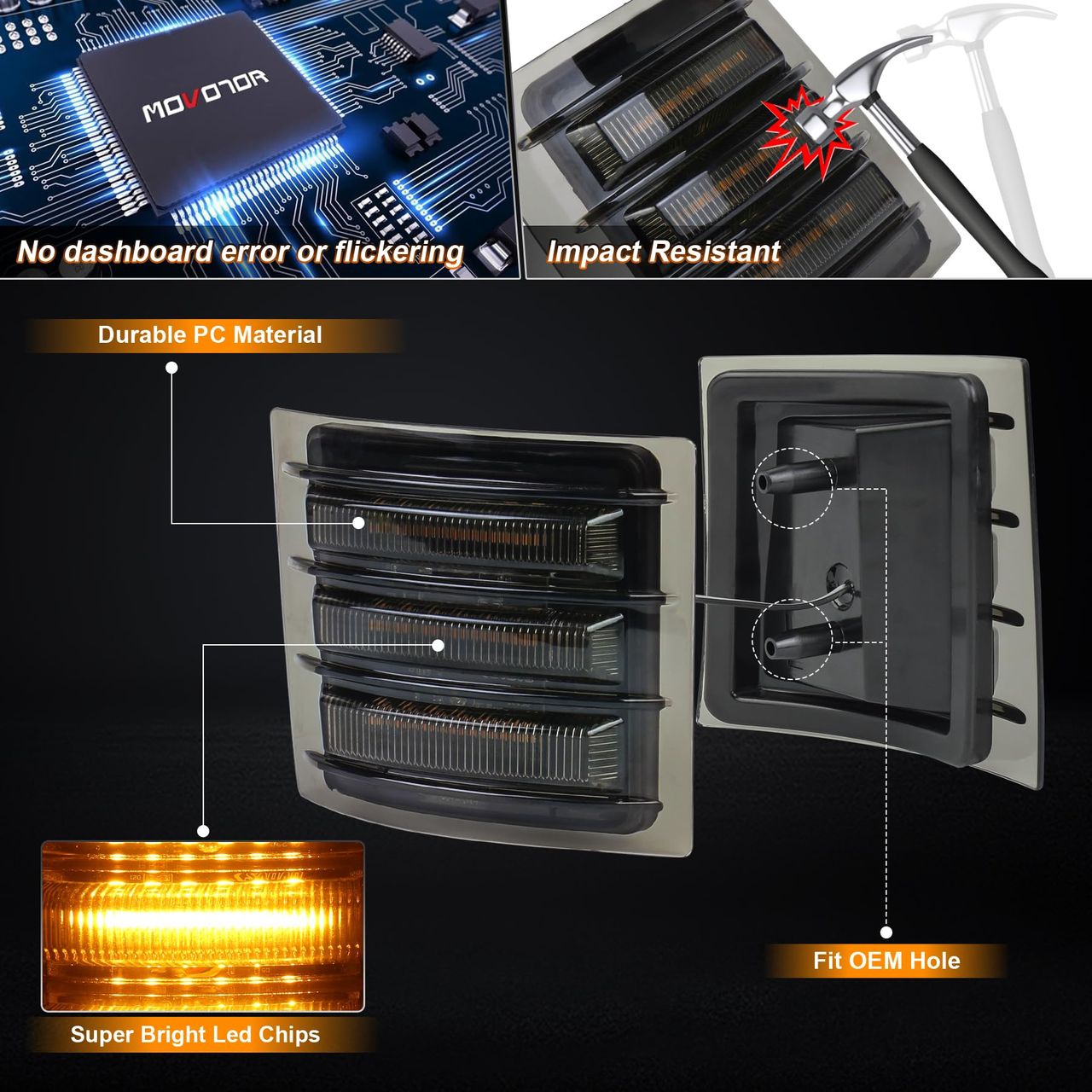 MOVOTOR

No dashboard error or flickering

Impact Resistant

Durable PC Material

Fit OEM Hole

Super Bright Led Chips