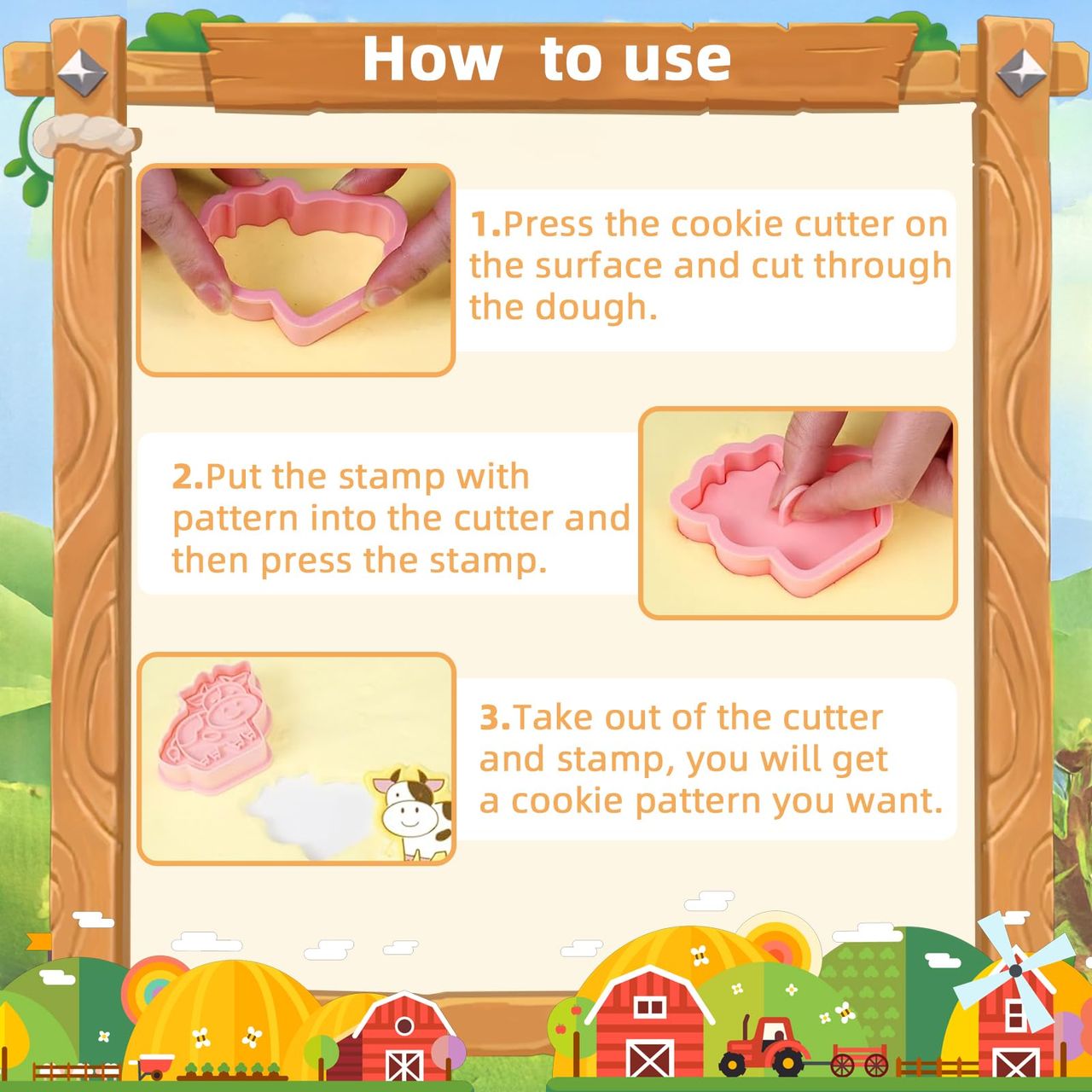 How to use

1.Press the cookie cutter on the surface and cut through the dough.

2.Put the stamp with pattern into the cutter and then press the stamp.

3.Take out of the cutter and stamp, you will get a cookie pattern you want.