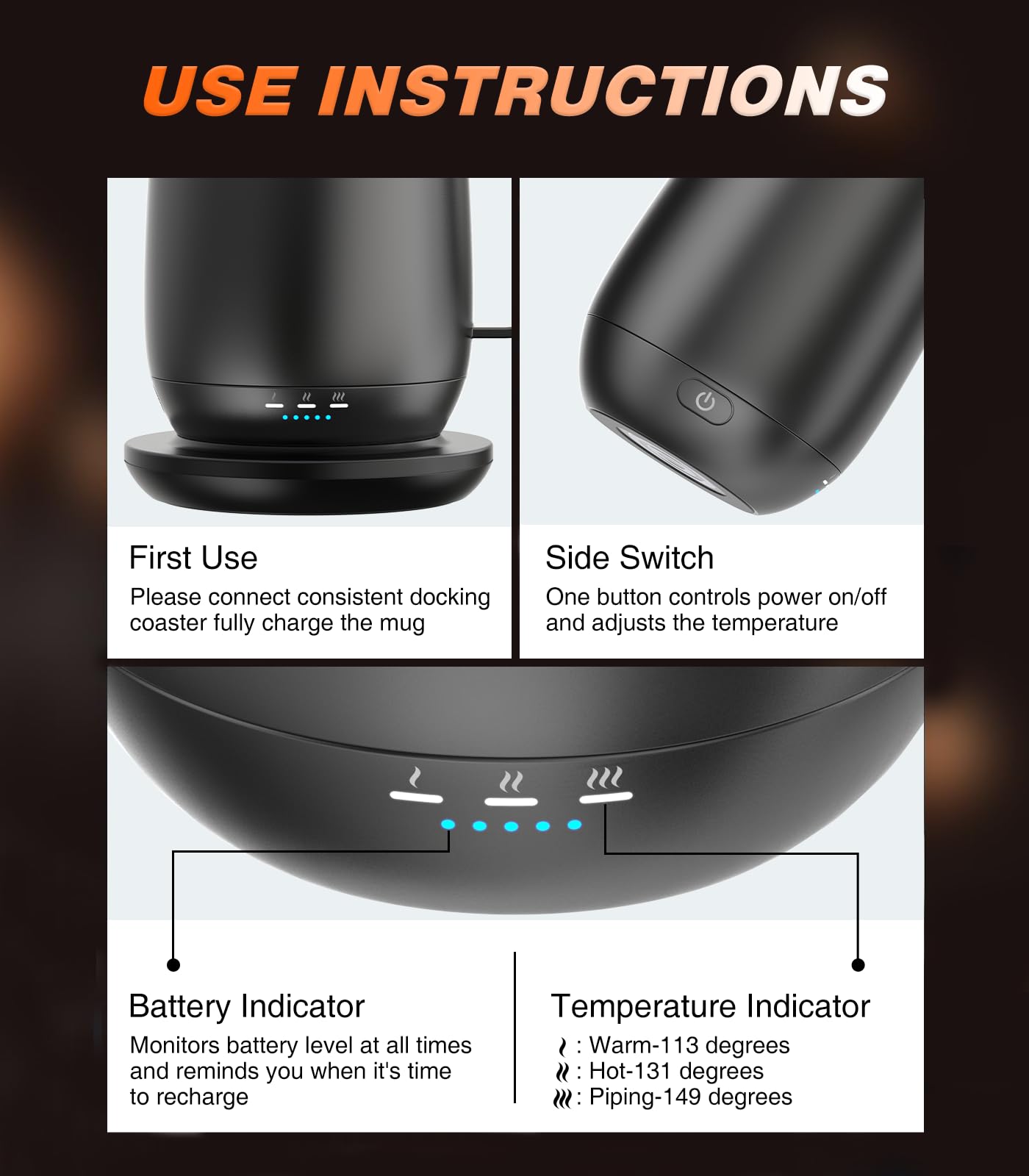 USE INSTRUCTIONS

First Use

Please connect consistent docking coaster fully charge the mug

Side Switch

One button controls power on/off and adjusts the temperature

Battery Indicator

Monitors battery level at all times and reminds you when it's time to recharge

Temperature Indicator

: Warm-113 degrees
: Hot-131 degrees
: Piping-149 degrees