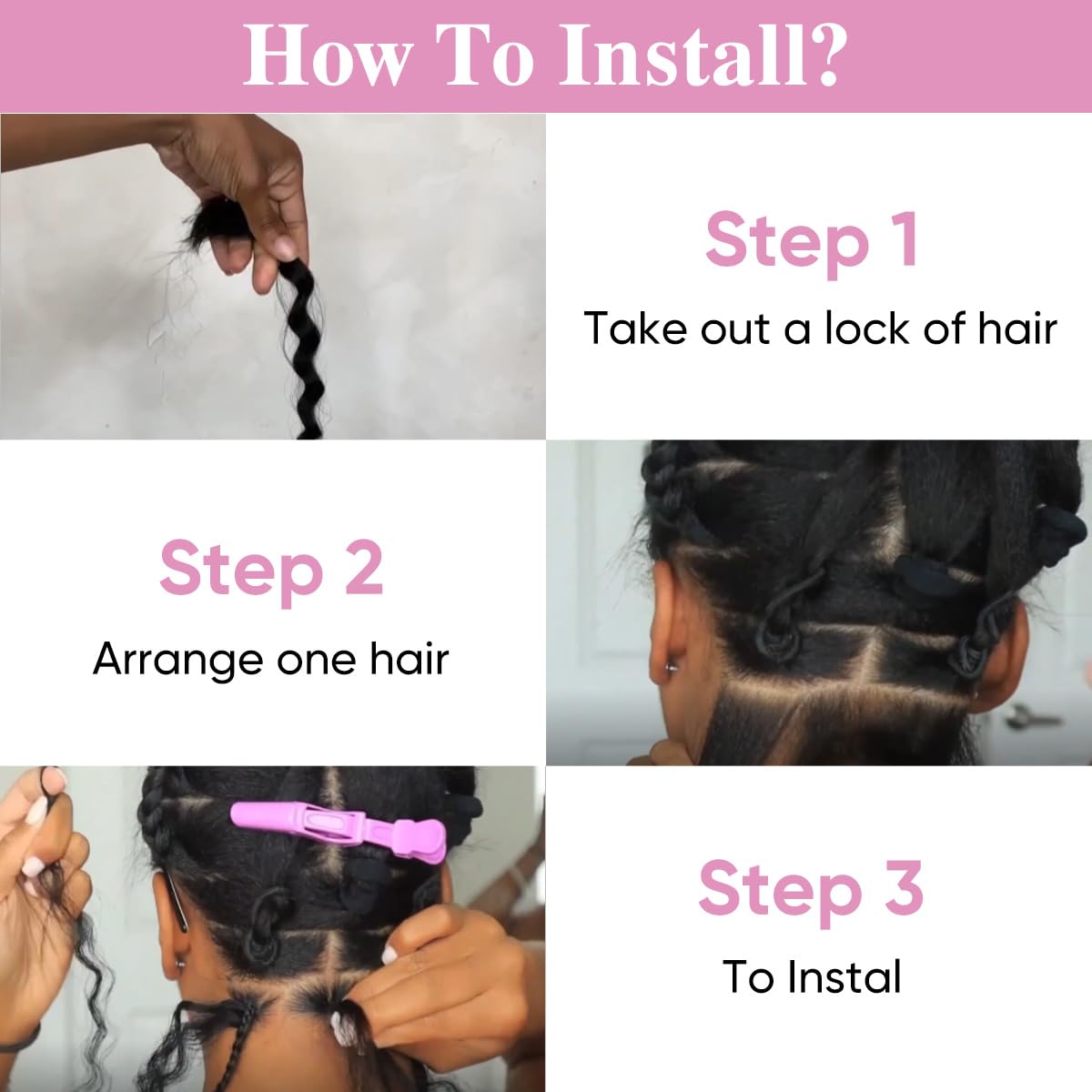 How To Install?

Step 1
Take out a lock of hair

Step 2
Arrange one hair

Step 3
To Instal