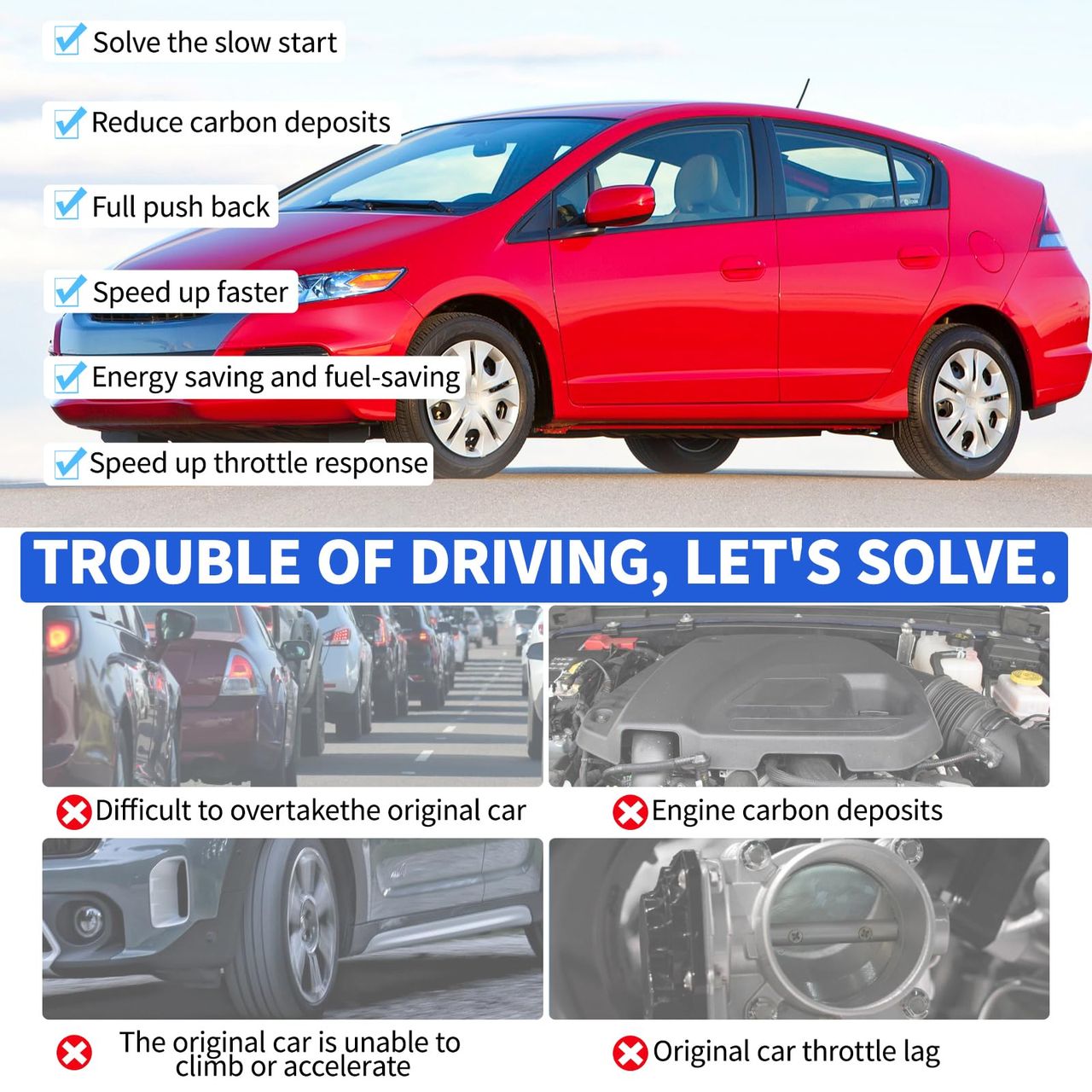 Solve the slow start

Reduce carbon deposits

Full push back

Speed up faster

Energy saving and fuel-saving

Speed up throttle response

TROUBLE OF DRIVING, LET'S SOLVE.

Difficult to overtakethe original car

Engine carbon deposits

The original car is unable to climb or accelerate

Original car throttle lag