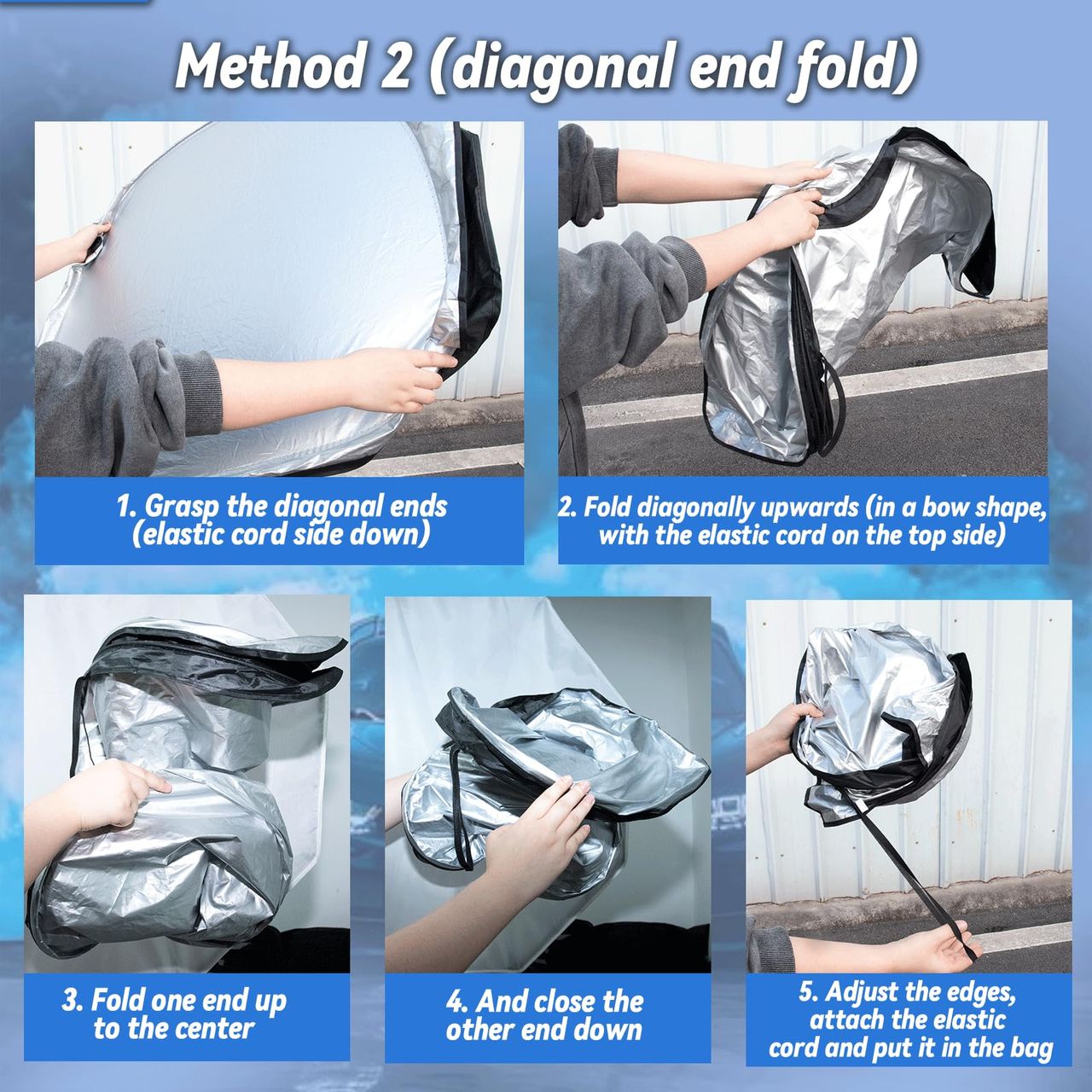 Method 2 (diagonal end fold)

1. Grasp the diagonal ends (elastic cord side down)

2. Fold diagonally upwards (in a bow shape, with the elastic cord on the top side)

3. Fold one end up to the center

4. And close the other end down

5. Adjust the edges, attach the elastic cord and put it in the bag