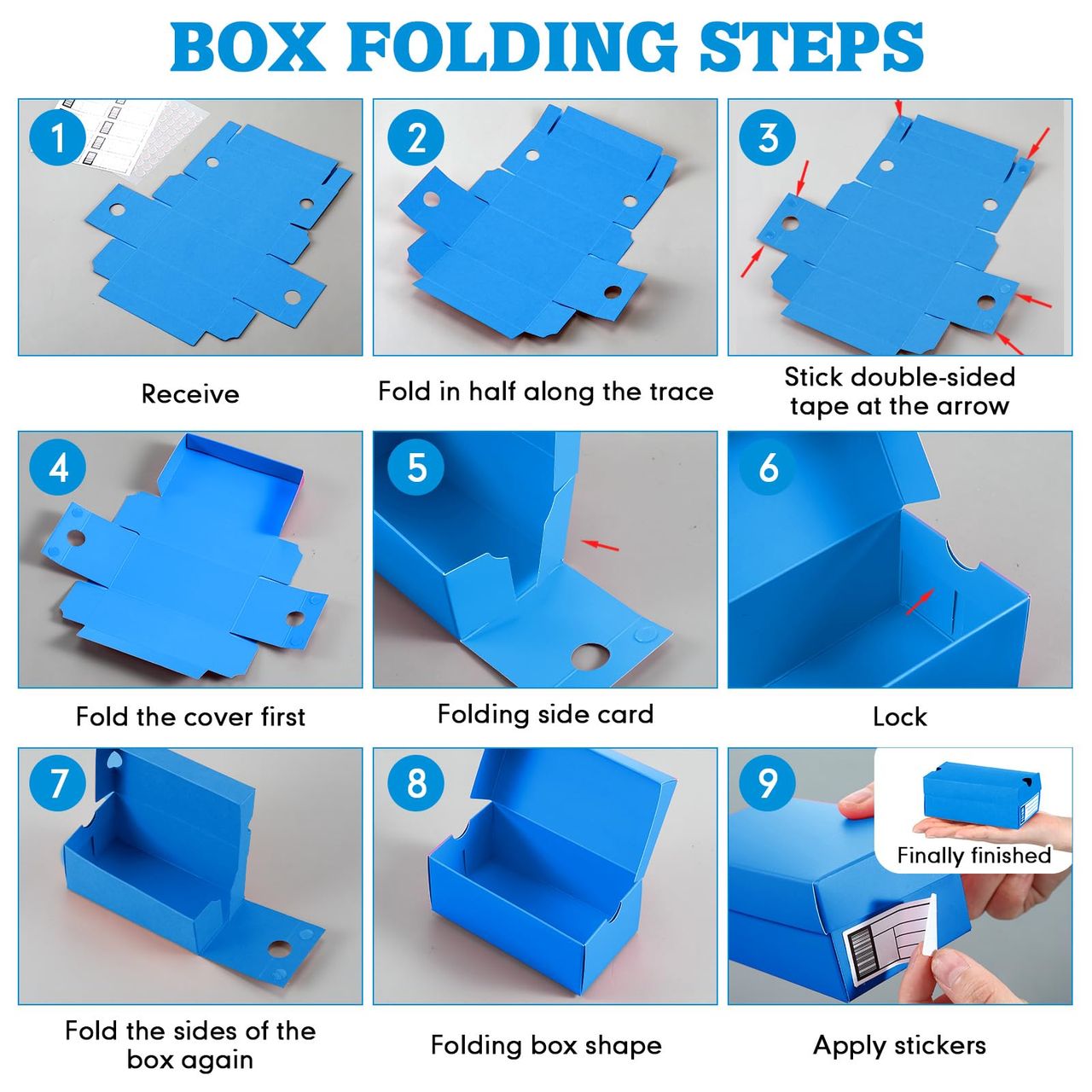 BOX FOLDING STEPS

1

Receive

2

Fold in half along the trace

3

Stick double-sided tape at the arrow

4

Fold the cover first

5

Folding side card

6

Lock

7

Fold the sides of the box again

8

Folding box shape

9

Finally finished

Apply stickers