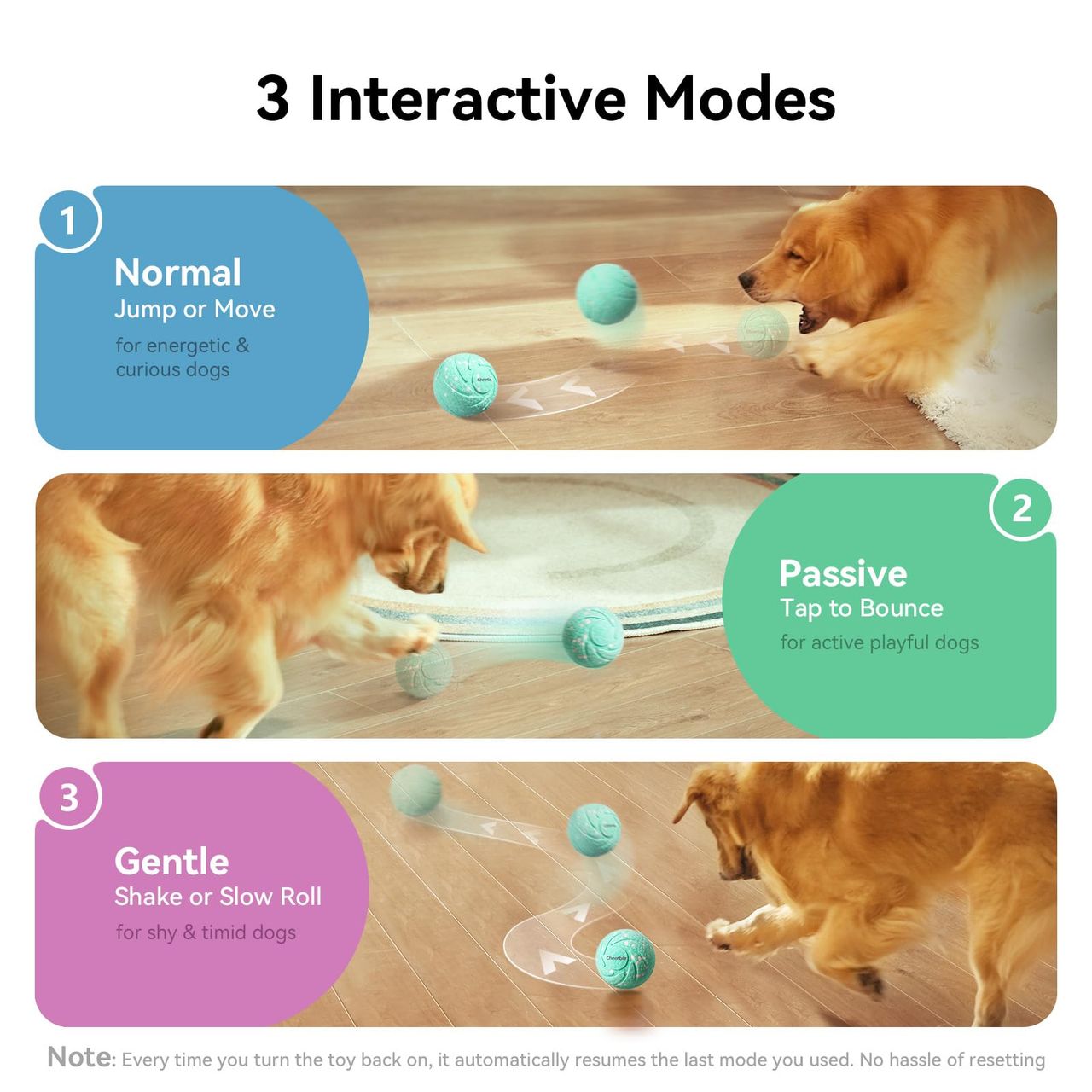 3 Interactive Modes

1
Normal
Jump or Move
for energetic & curious dogs

Cheerble

2
Passive
Tap to Bounce
for active playful dogs

3
Gentle
Shake or Slow Roll
for shy & timid dogs

Cheerble

Note: Every time you turn the toy back on, it automatically resumes the last mode you used. No hassle of resetting