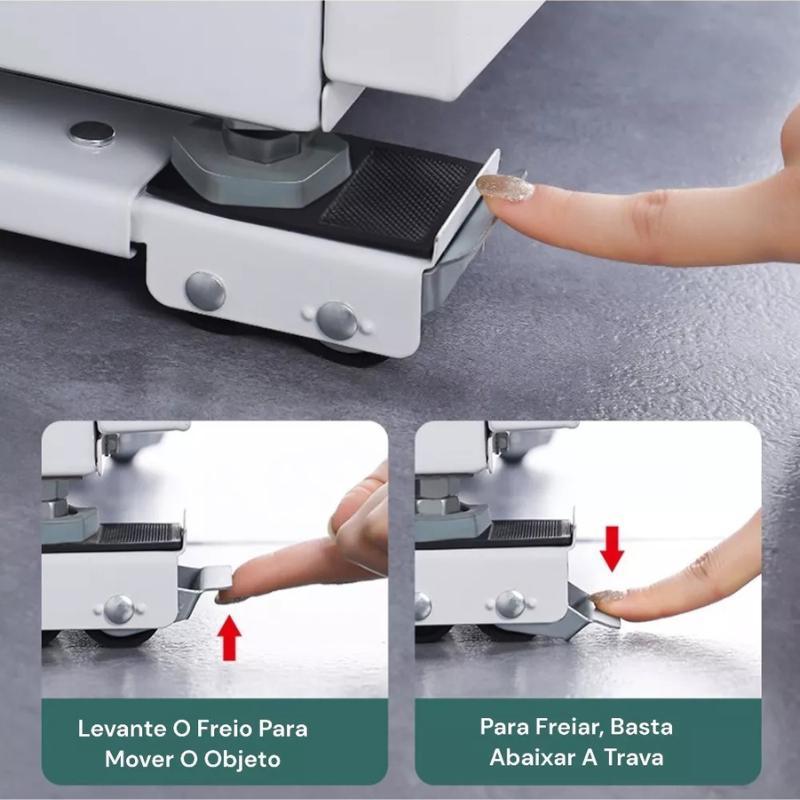 Levante O Freio Para Mover O Objeto

Para Freiar, Basta Abaixar A Trava