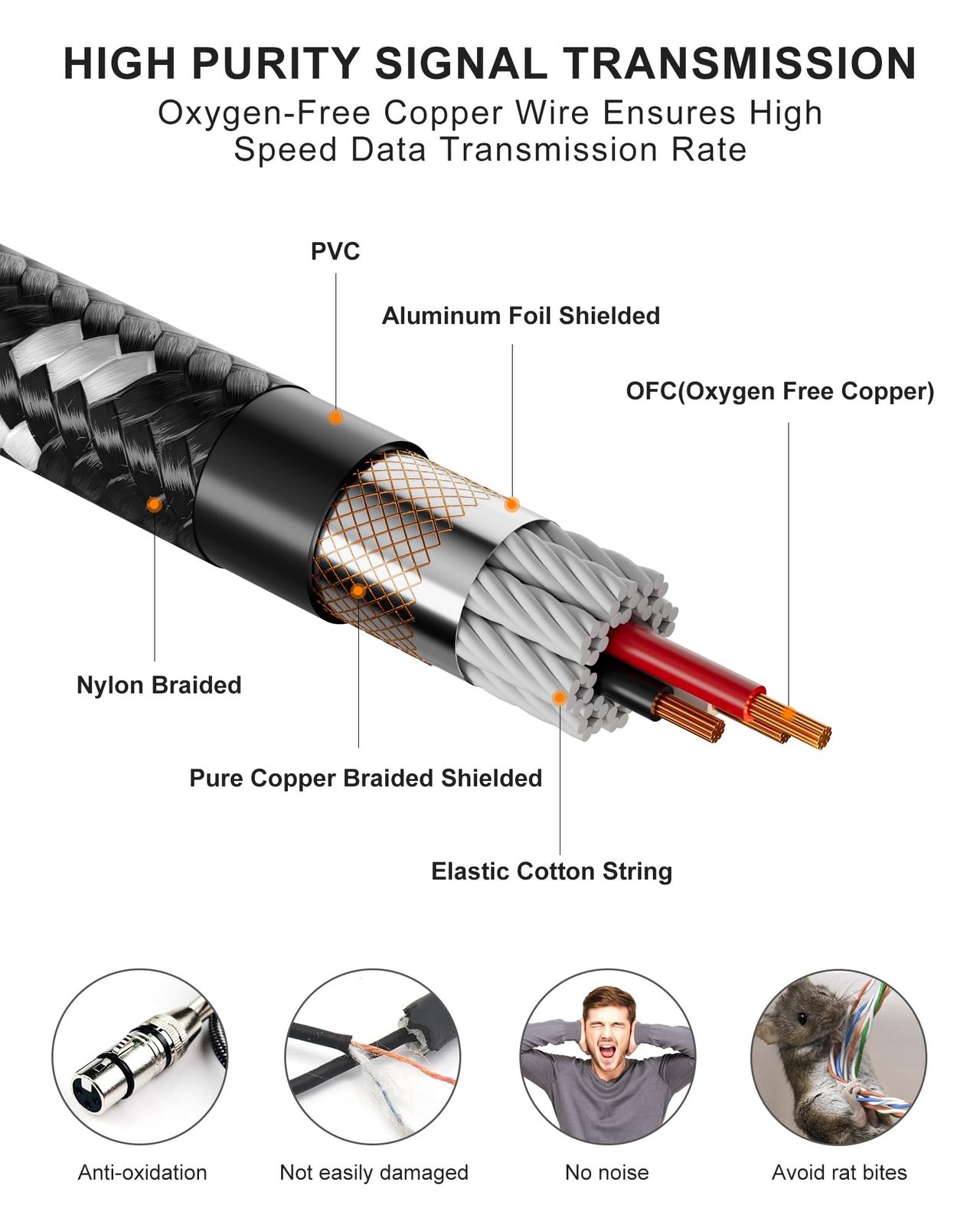 HIGH PURITY SIGNAL TRANSMISSION

Oxygen-Free Copper Wire Ensures High Speed Data Transmission Rate

PVC

Aluminum Foil Shielded

OFC(Oxygen Free Copper)

Nylon Braided

Pure Copper Braided Shielded

Elastic Cotton String

Anti-oxidation

Not easily damaged

No noise

Avoid rat bites