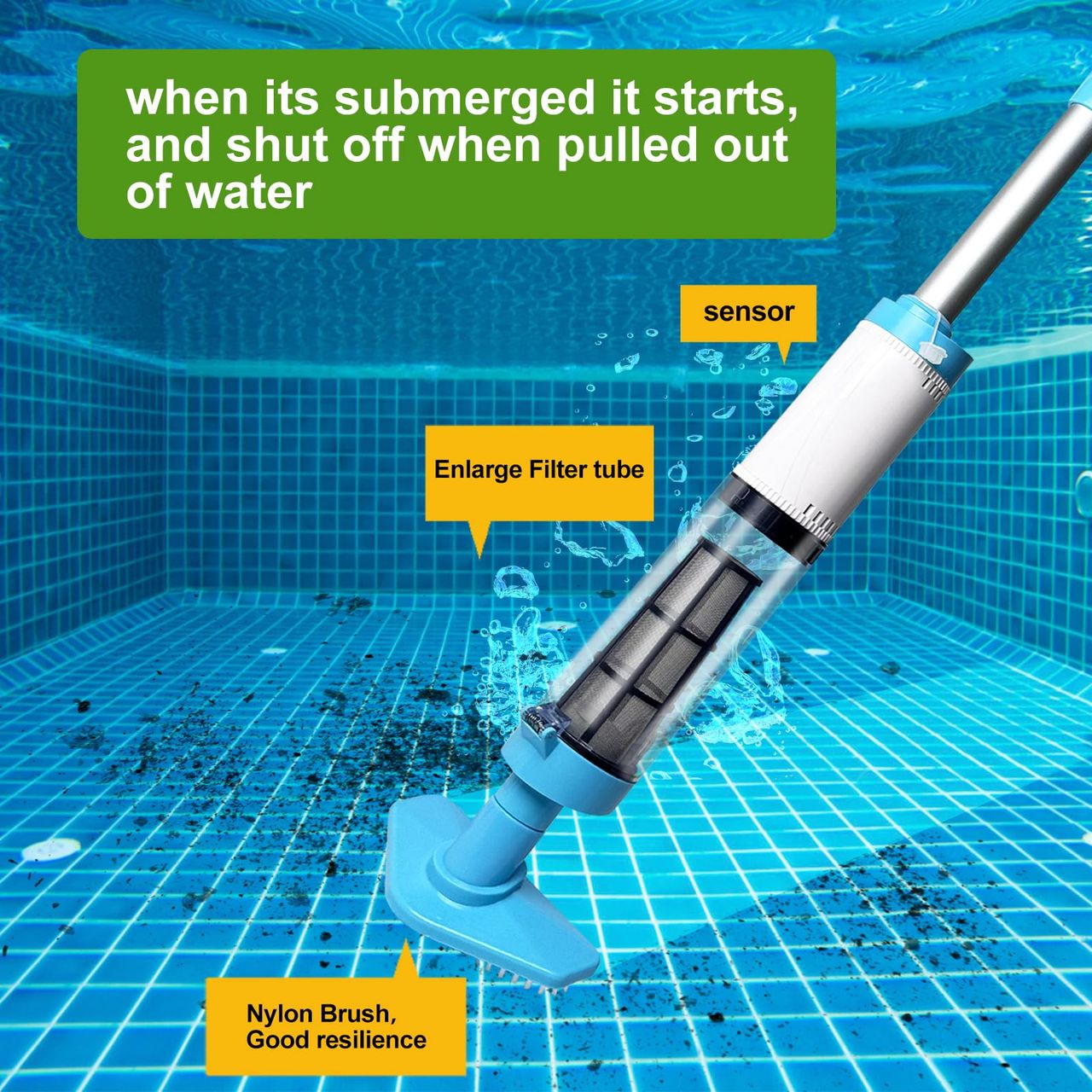 when its submerged it starts, and shut off when pulled out of water

sensor

Enlarge Filter tube

Nylon Brush,
Good resilience