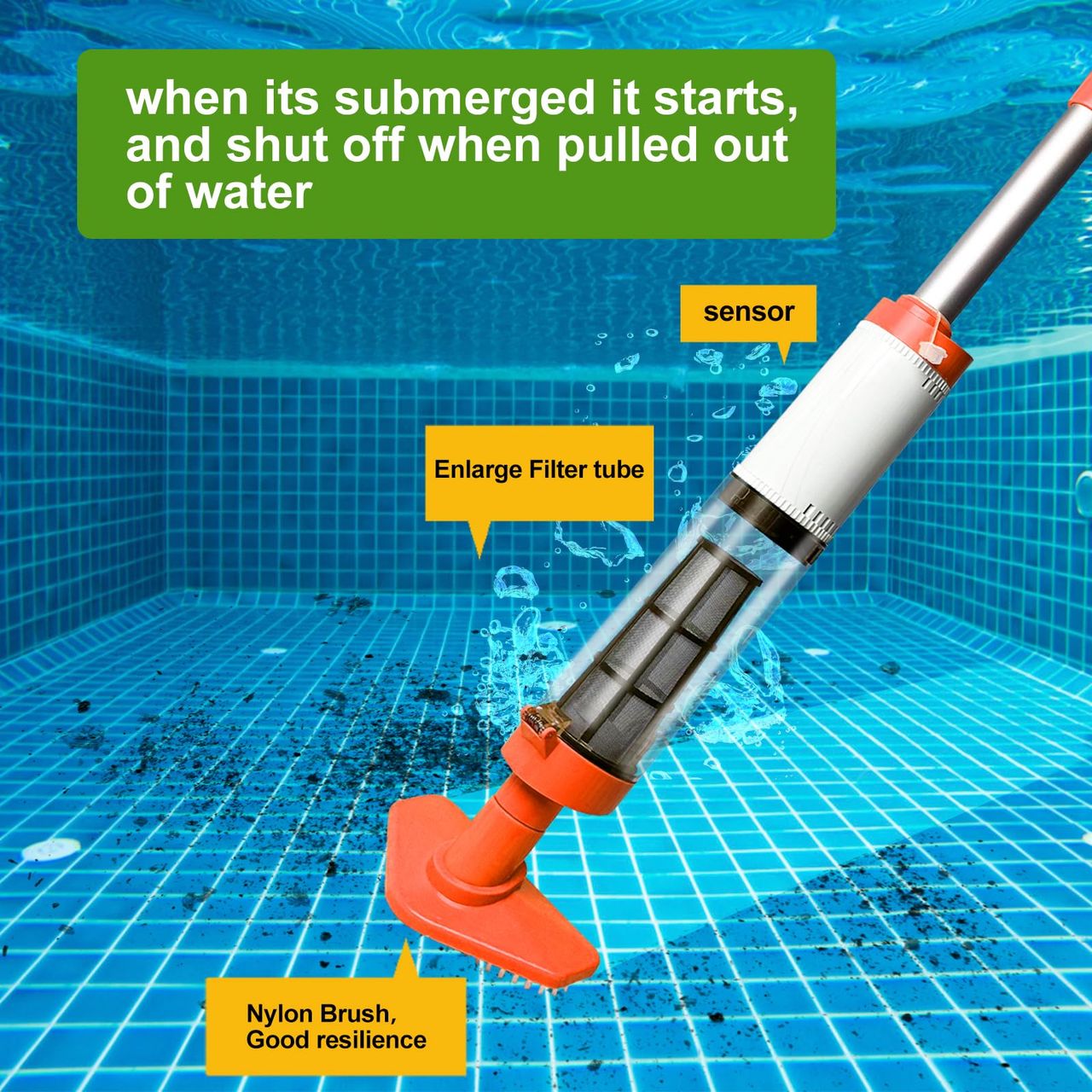 when its submerged it starts, and shut off when pulled out of water

sensor

Enlarge Filter tube

Nylon Brush,
Good resilience