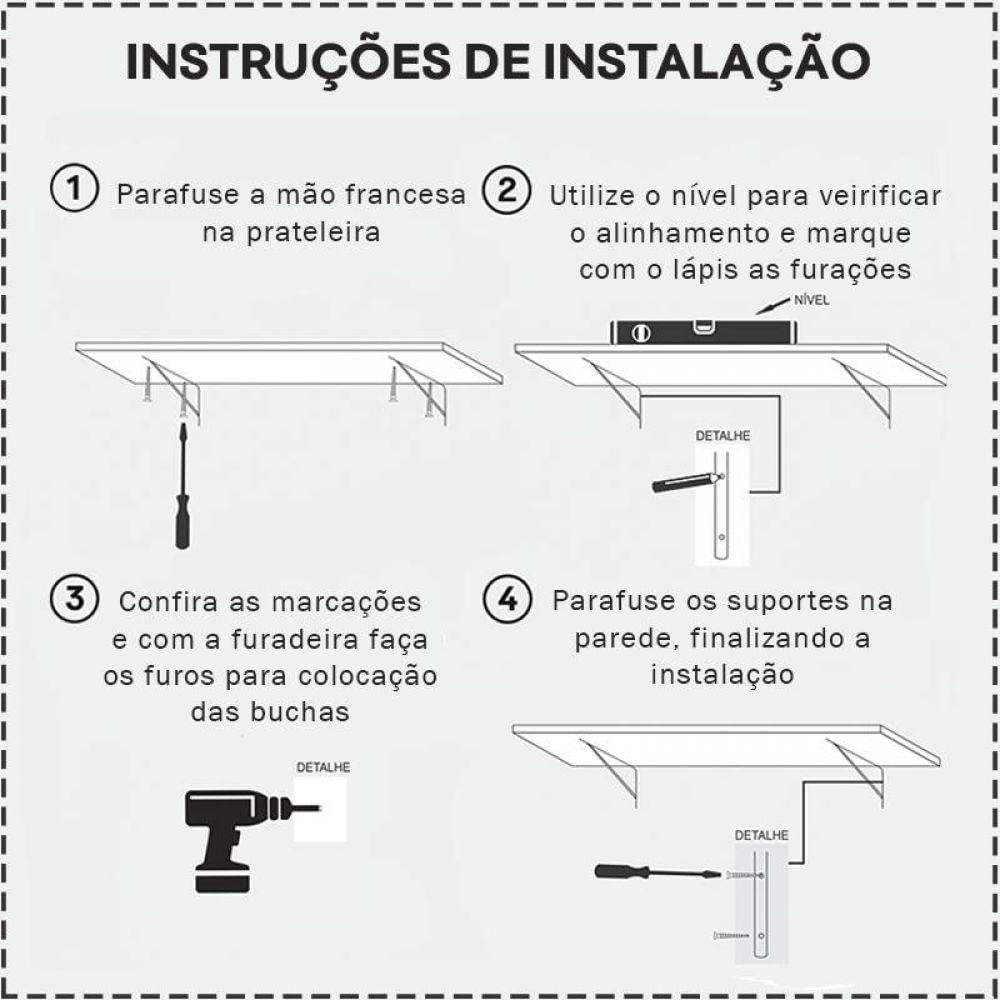 INSTRUÇÕES DE INSTALAÇÃO

1 Parafuse a mão francesa na prateleira

2 Utilize o nível para veirificar o alinhamento e marque com o lápis as furações

NÍVEL

DETALHE

3 Confira as marcações e com a furadeira faça os furos para colocação das buchas

DETALHE

4 Parafuse os suportes na parede, finalizando a instalação

DETALHE