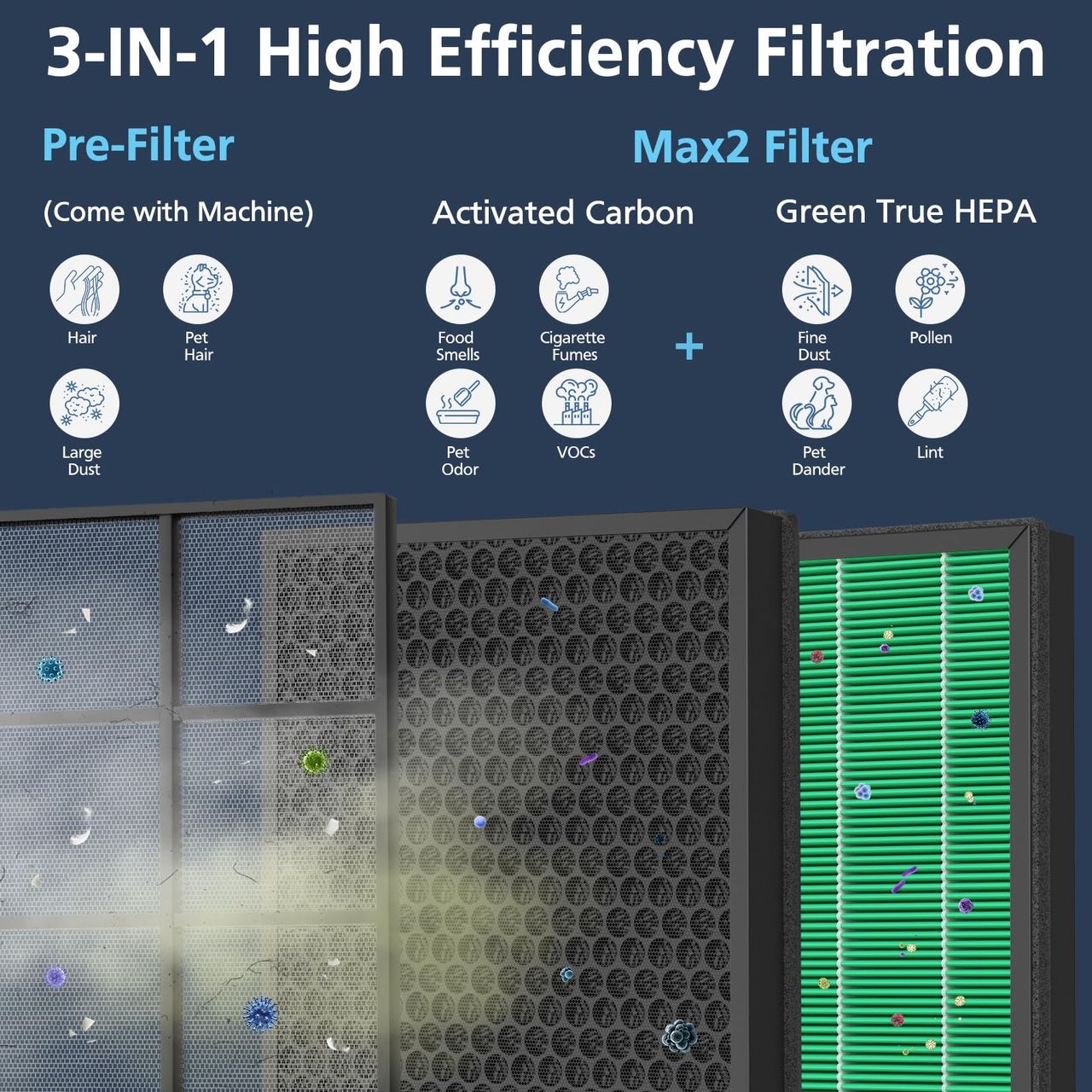 3-IN-1 High Efficiency Filtration

Pre-Filter

(Come with Machine)

Hair

Pet Hair

Large Dust

Max2 Filter

Activated Carbon

Food Smells

Cigarette Fumes

Pet Odor

VOCs

+

Green True HEPA

Fine Dust

Pollen

Pet Dander

Lint