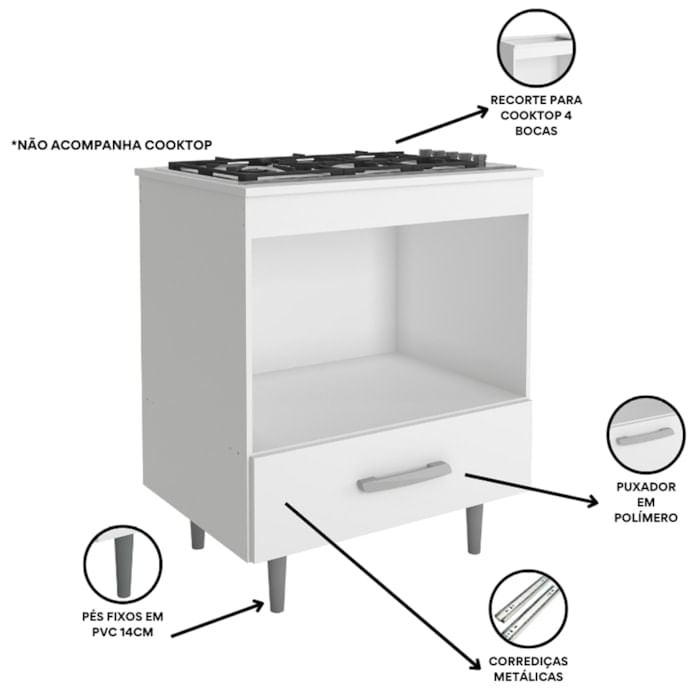 RECORTE PARA COOKTOP 4 BOCAS

*NÃO ACOMPANHA COOKTOP

PUXADOR EM POLÍMERO

PÉS FIXOS EM PVC 14CM

CORREDIÇAS METÁLICAS