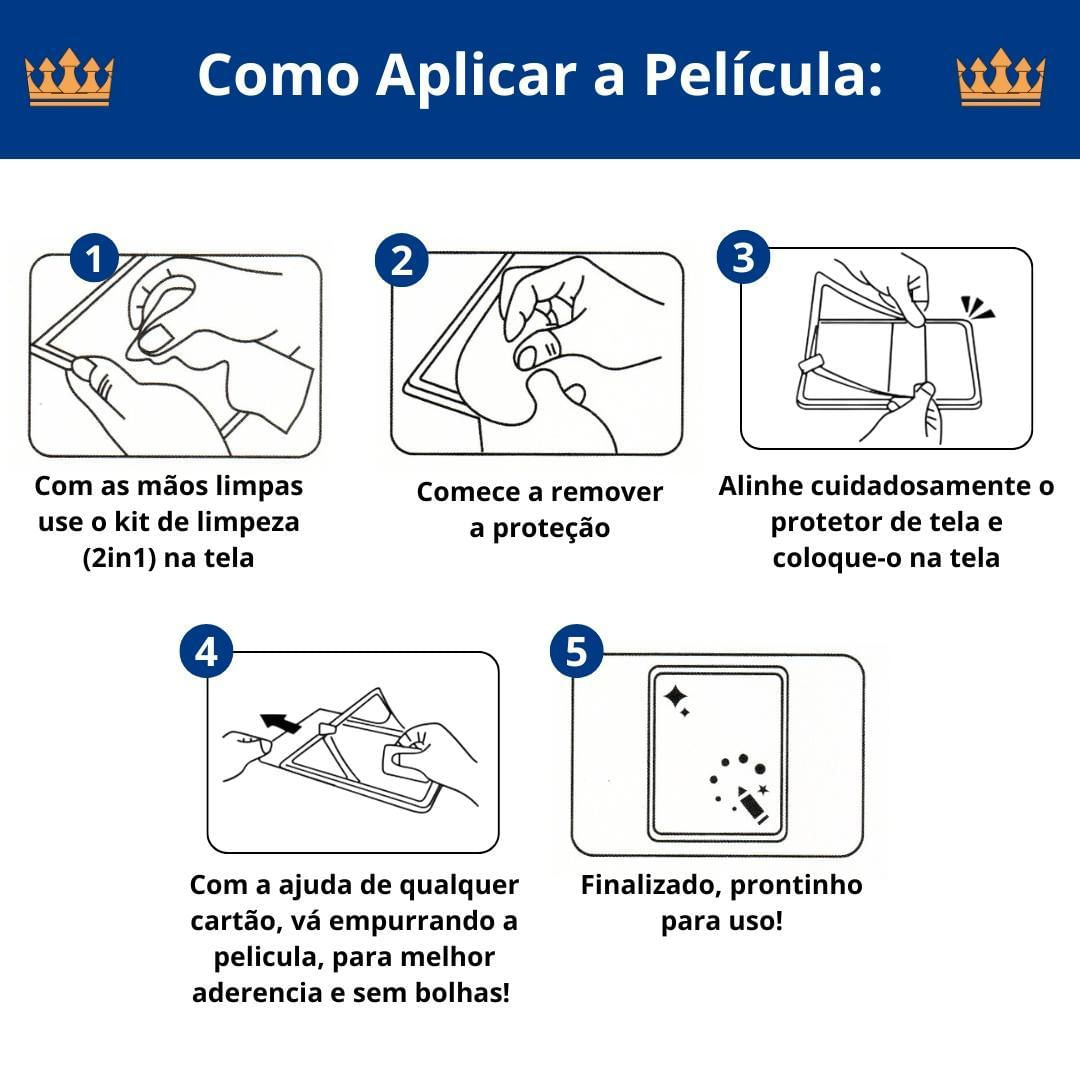 Como Aplicar a Película:

1

Com as mãos limpas use o kit de limpeza (2in1) na tela

2

Comece a remover a proteção

3

Alinhe cuidadosamente o protetor de tela e coloque-o na tela

4

Com a ajuda de qualquer cartão, vá empurrando a pelicula, para melhor aderencia e sem bolhas!

5

Finalizado, prontinho para uso!