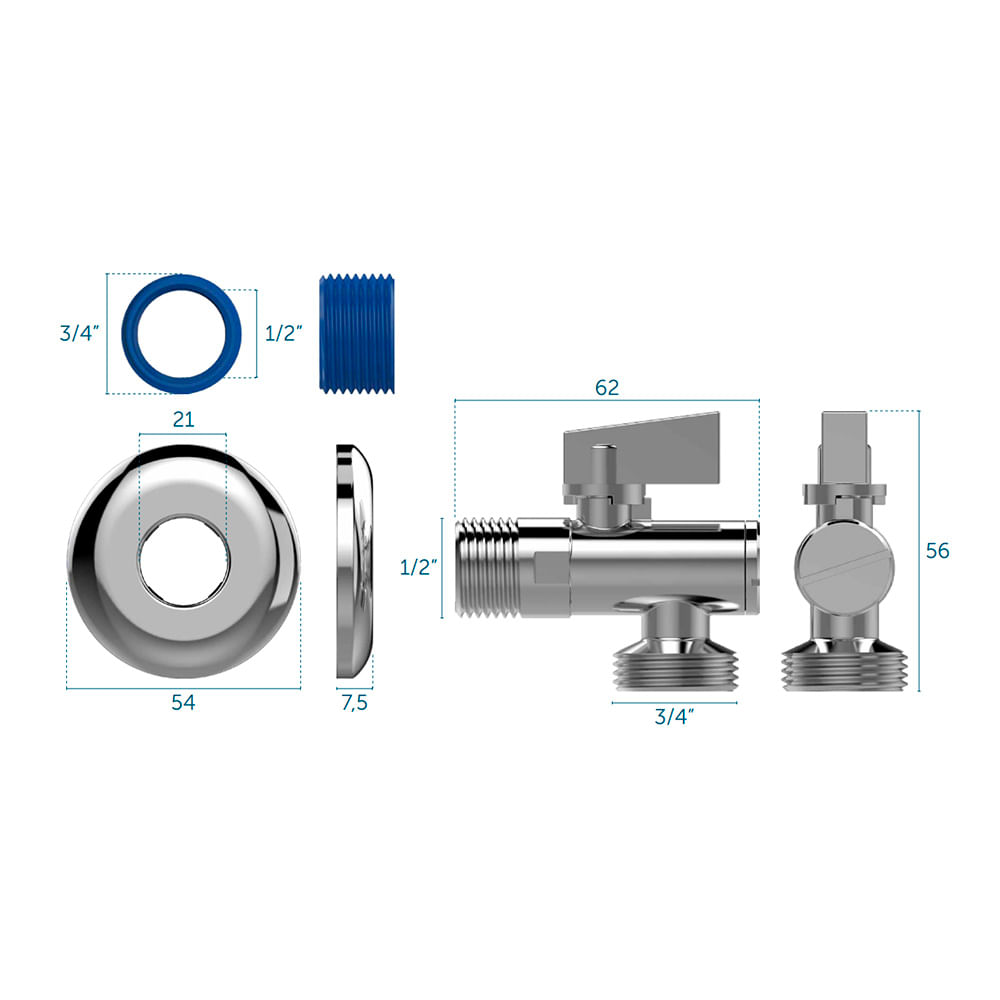 3/4"
1/2"
21
54
7,5
62
1/2"
3/4"
56