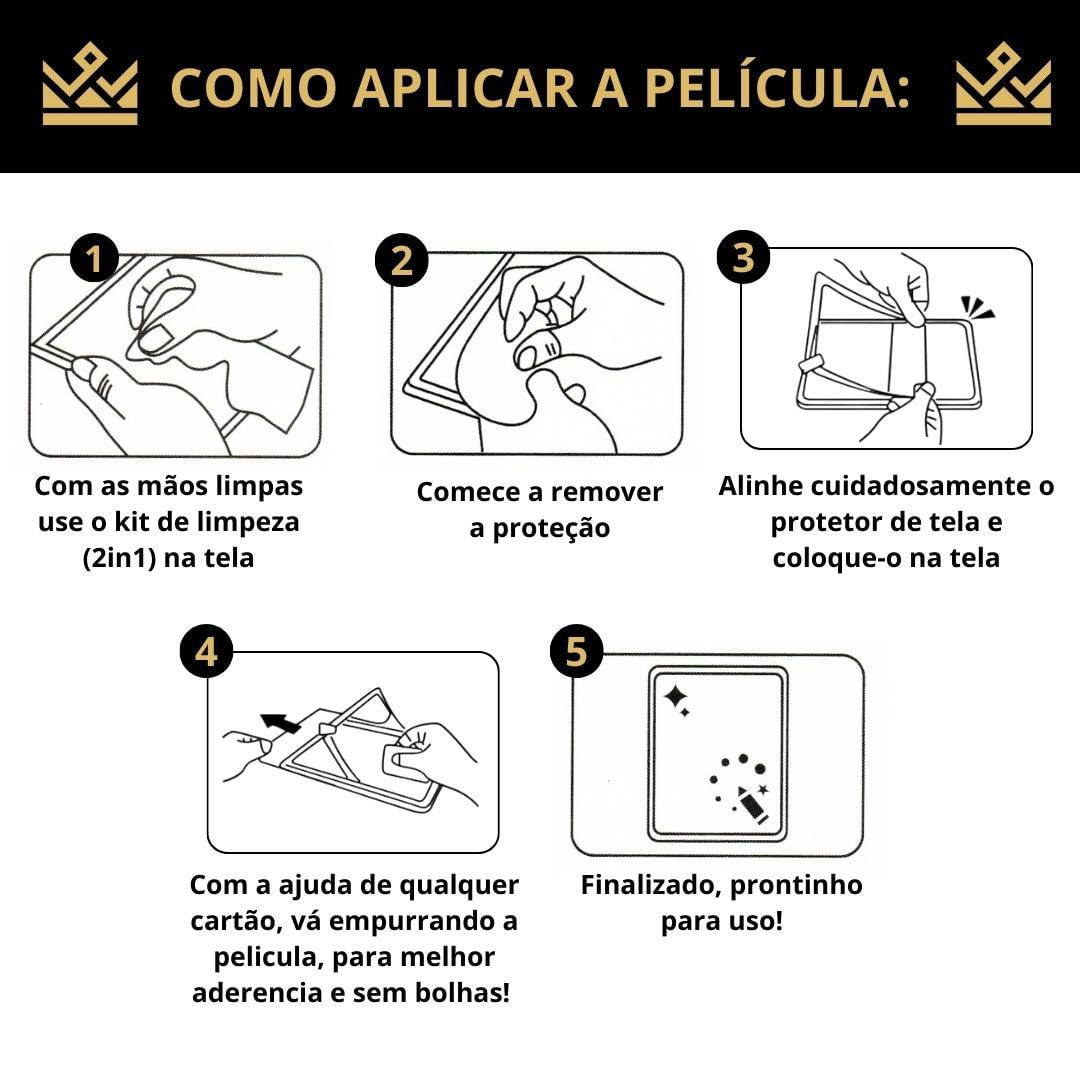 COMO APLICAR A PELÍCULA:

1
Com as mãos limpas use o kit de limpeza (2in1) na tela

2
Comece a remover a proteção

3
Alinhe cuidadosamente o protetor de tela e coloque-o na tela

4
Com a ajuda de qualquer cartão, vá empurrando a pelicula, para melhor aderencia e sem bolhas!

5
Finalizado, prontinho para uso!