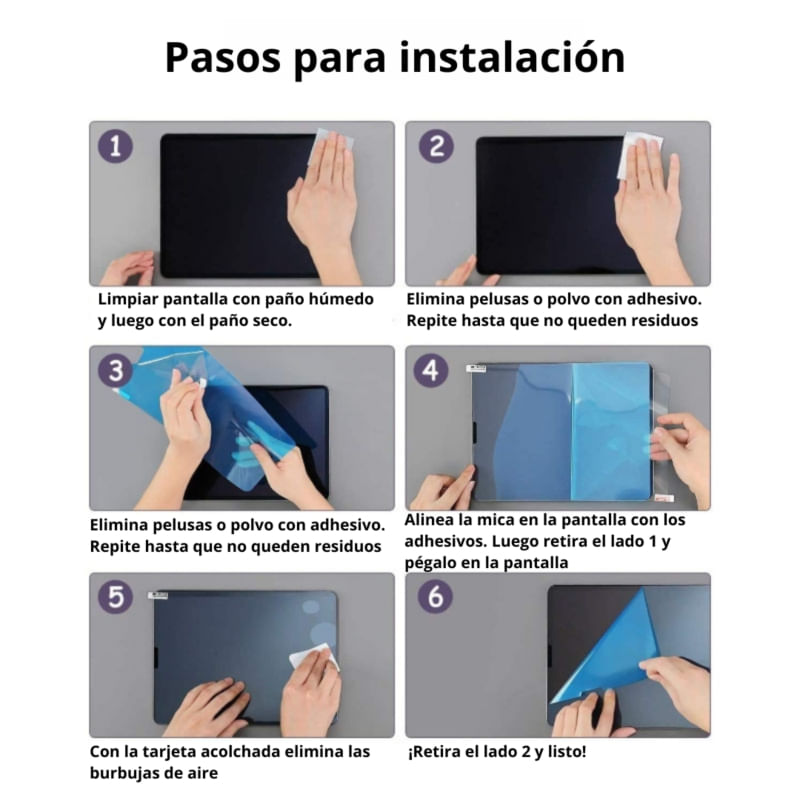 Pasos para instalación

1

Limpiar pantalla con paño húmedo y luego con el paño seco.

2

Elimina pelusas o polvo con adhesivo. Repite hasta que no queden residuos

3

Elimina pelusas o polvo con adhesivo. Repite hasta que no queden residuos

4

Alinea la mica en la pantalla con los adhesivos. Luego retira el lado 1 y pégalo en la pantalla

5

Con la tarjeta acolchada elimina las burbujas de aire

6

¡Retira el lado 2 y listo!