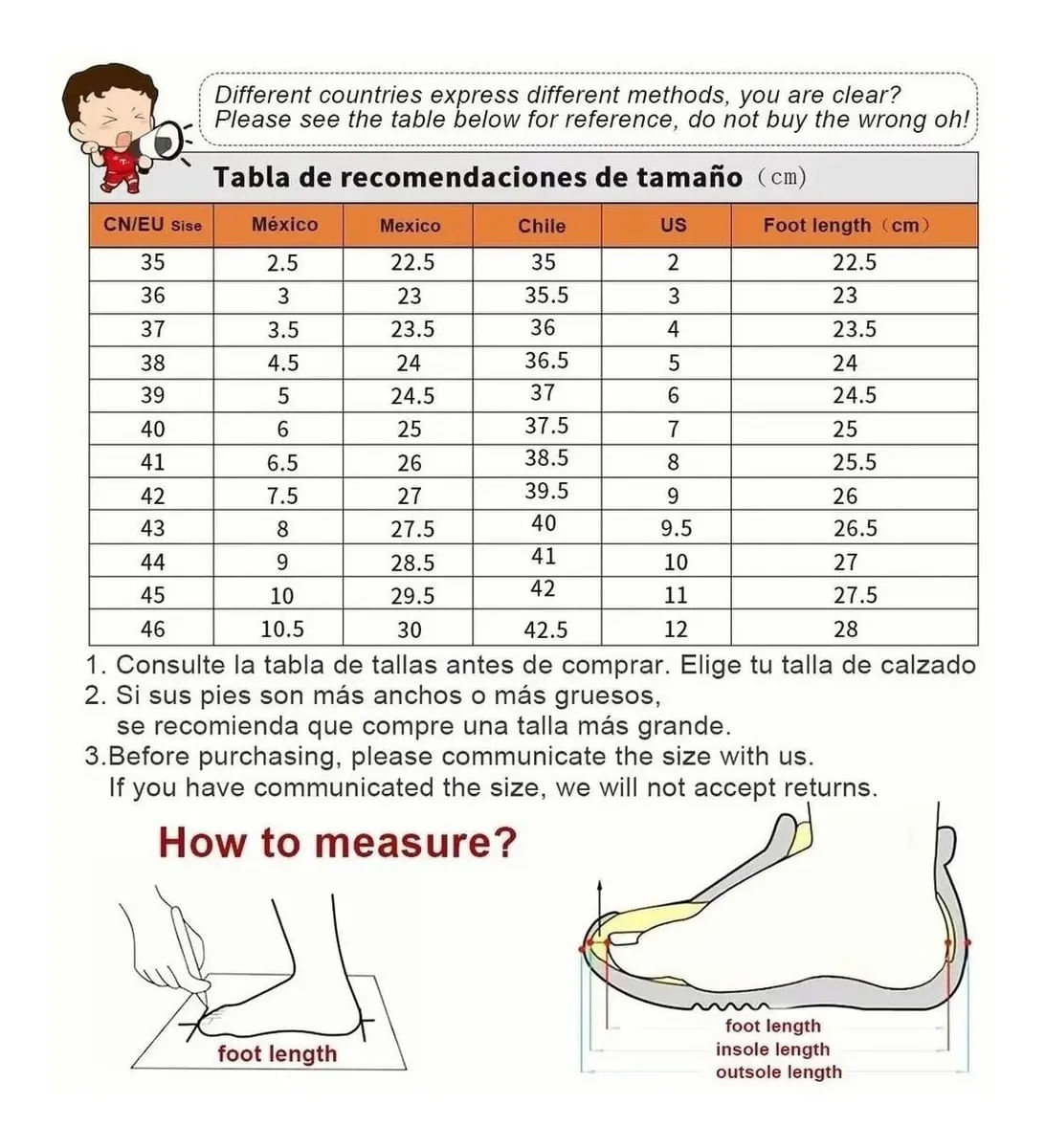 Different countries express different methods, you are clear? Please see the table below for reference, do not buy the wrong oh!

Tabla de recomendaciones de tamaño (cm)

| CN/EU Sise | México | Mexico | Chile | US | Foot length (cm) |
|---|---|---|---|---|---|
| 35 | 2.5 | 22.5 | 35 | 2 | 22.5 |
| 36 | 3 | 23 | 35.5 | 3 | 23 |
| 37 | 3.5 | 23.5 | 36 | 4 | 23.5 |
| 38 | 4.5 | 24 | 36.5 | 5 | 24 |
| 39 | 5 | 24.5 | 37 | 6 | 24.5 |
| 40 | 6 | 25 | 37.5 | 7 | 25 |
| 41 | 6.5 | 26 | 38.5 | 8 | 25.5 |
| 42 | 7.5 | 27 | 39.5 | 9 | 26 |
| 43 | 8 | 27.5 | 40 | 9.5 | 26.5 |
| 44 | 9 | 28.5 | 41 | 10 | 27 |
| 45 | 10 | 29.5 | 42 | 11 | 27.5 |
| 46 | 10.5 | 30 | 42.5 | 12 | 28 |

1. Consulte la tabla de tallas antes de comprar. Elige tu talla de calzado
2. Si sus pies son más anchos o más gruesos, se recomienda que compre una talla más grande.
3.Before purchasing, please communicate the size with us. If you have communicated the size, we will not accept returns.

How to measure?

foot length

foot length
insole length
outsole length