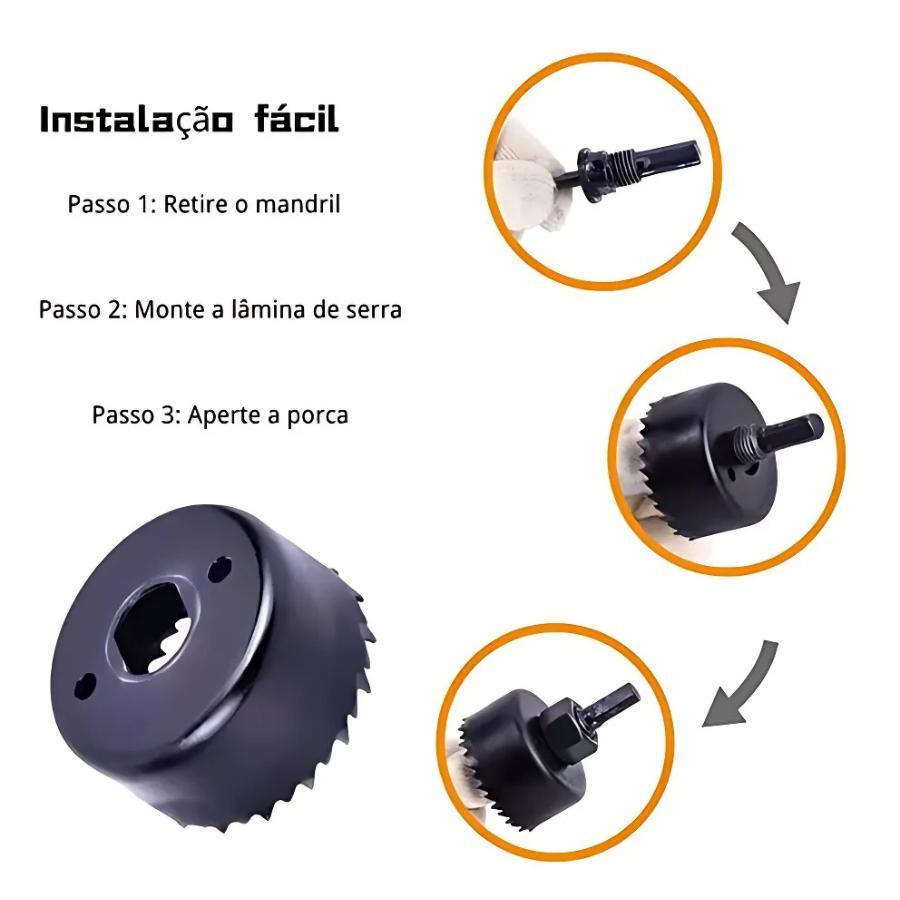 Instalação fácil

Passo 1: Retire o mandril

Passo 2: Monte a lâmina de serra

Passo 3: Aperte a porca