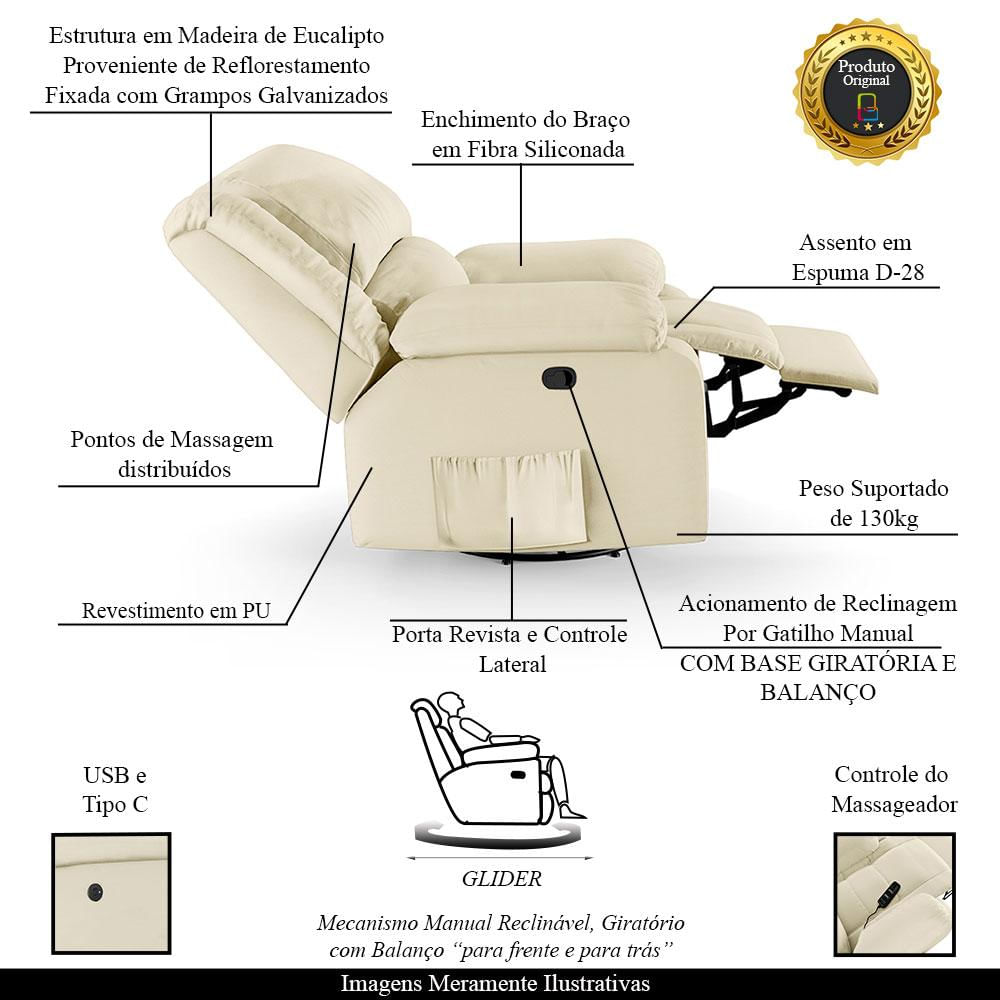 Estrutura em Madeira de Eucalipto
Proveniente de Reflorestamento
Fixada com Grampos Galvanizados

Produto
Original

Enchimento do Braço
em Fibra Siliconada

Assento em
Espuma D-28

Pontos de Massagem
distribuídos

Peso Suportado
de 130kg

Revestimento em PU

Porta Revista e Controle
Lateral

Acionamento de Reclinagem
Por Gatilho Manual
COM BASE GIRATÓRIA E
BALANÇO

USB e
Tipo C

GLIDER

Controle do
Massageador

Mecanismo Manual Reclinável, Giratório
com Balanço "para frente e para trás"

Imagens Meramente Ilustrativas