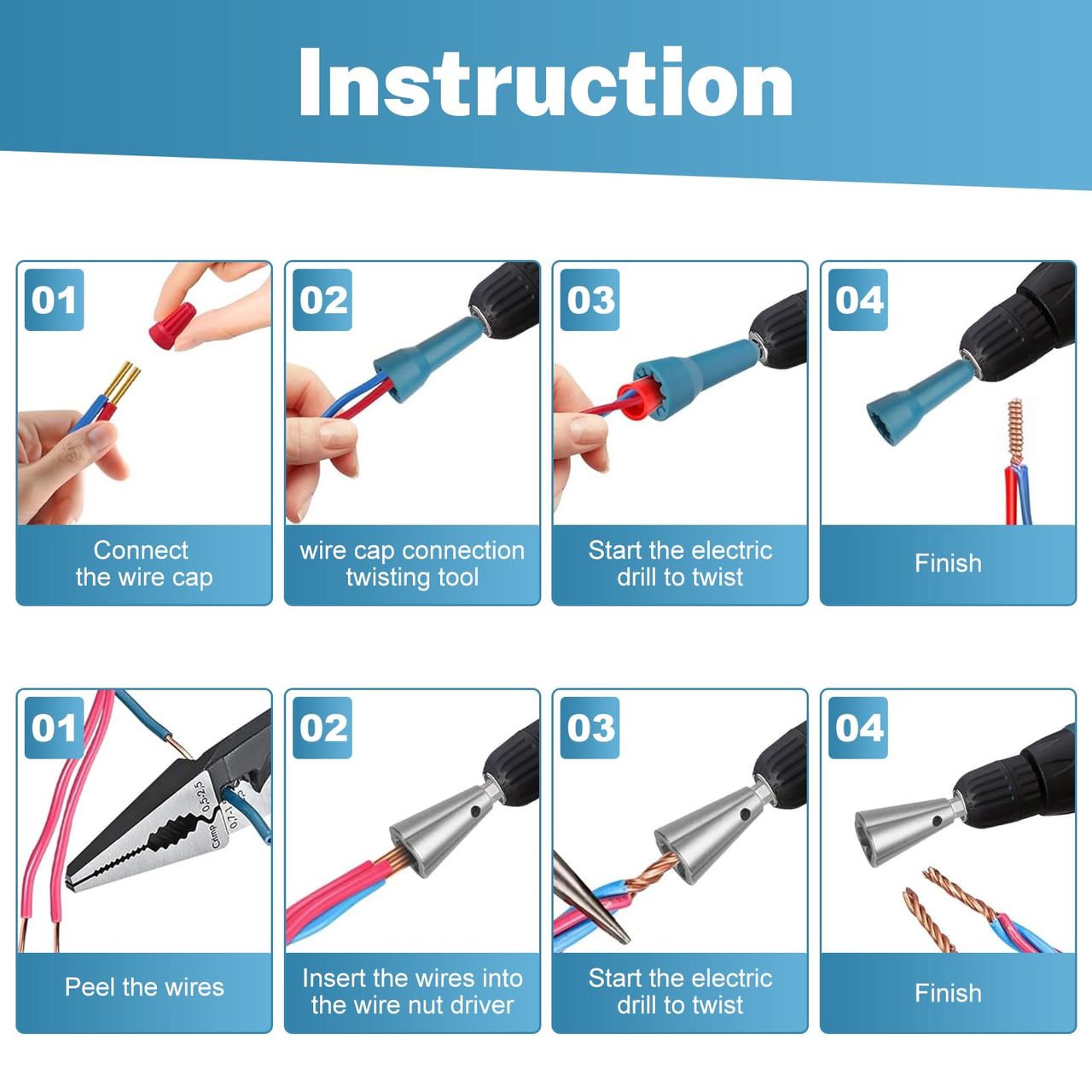 Instruction

01
Connect the wire cap

02
wire cap connection twisting tool

03
Start the electric drill to twist

04
Finish

01
Crimp 0.5-2.5
0.7-1
Peel the wires

02
Insert the wires into the wire nut driver

03
Start the electric drill to twist

04
Finish