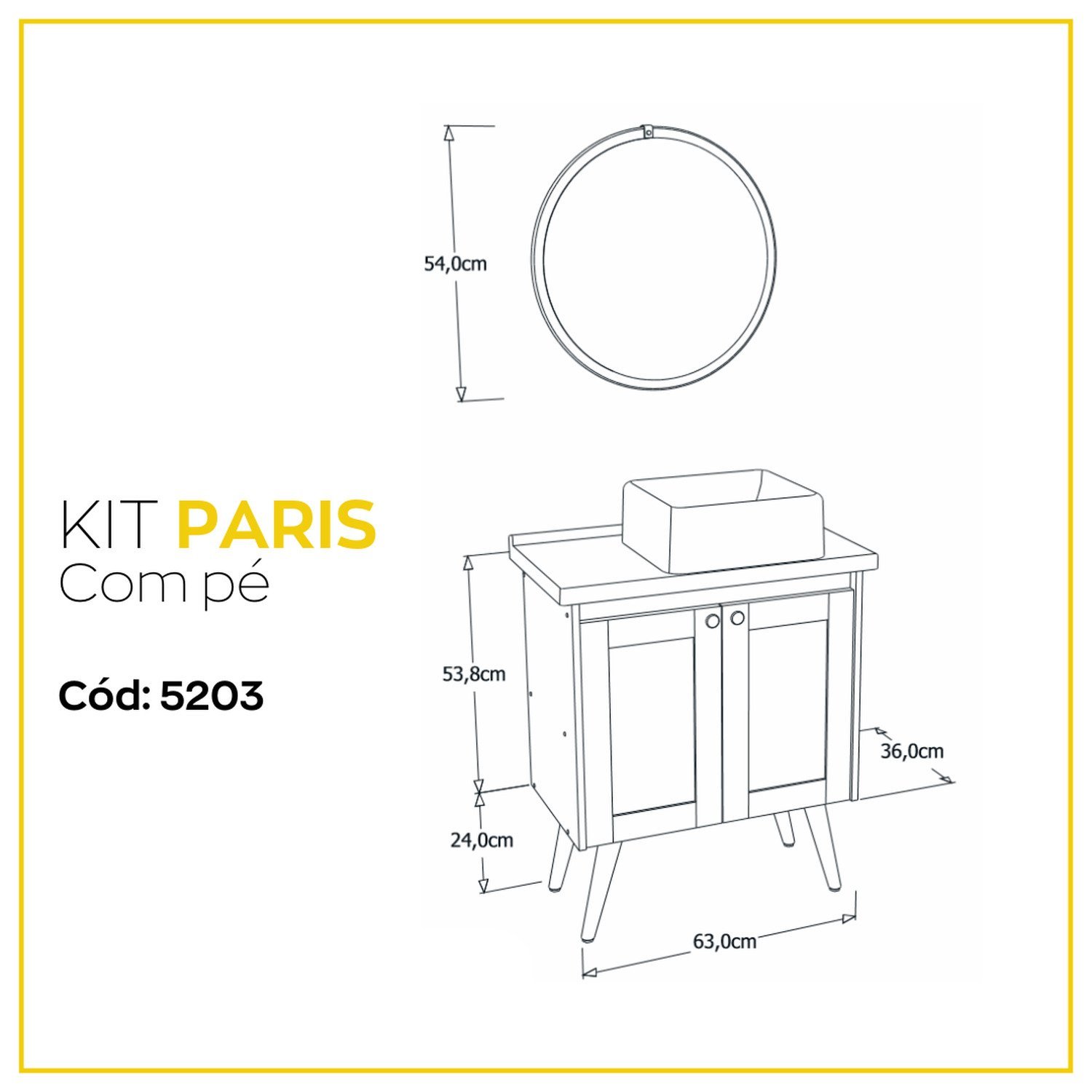 54,0cm

KIT PARIS
Com pé

Cód: 5203

53,8cm

36,0cm

24,0cm

63,0cm