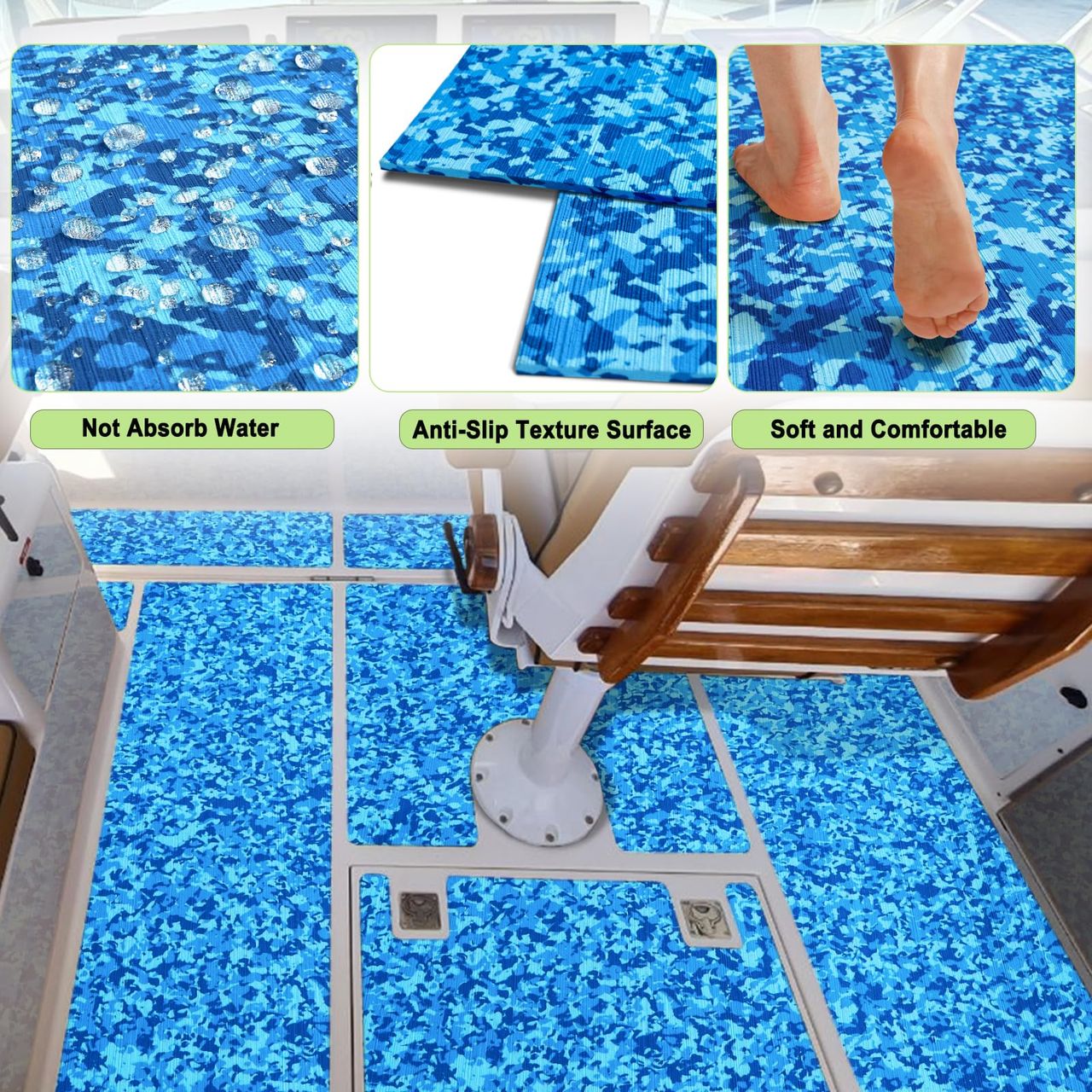 Not Absorb Water

Anti-Slip Texture Surface

Soft and Comfortable