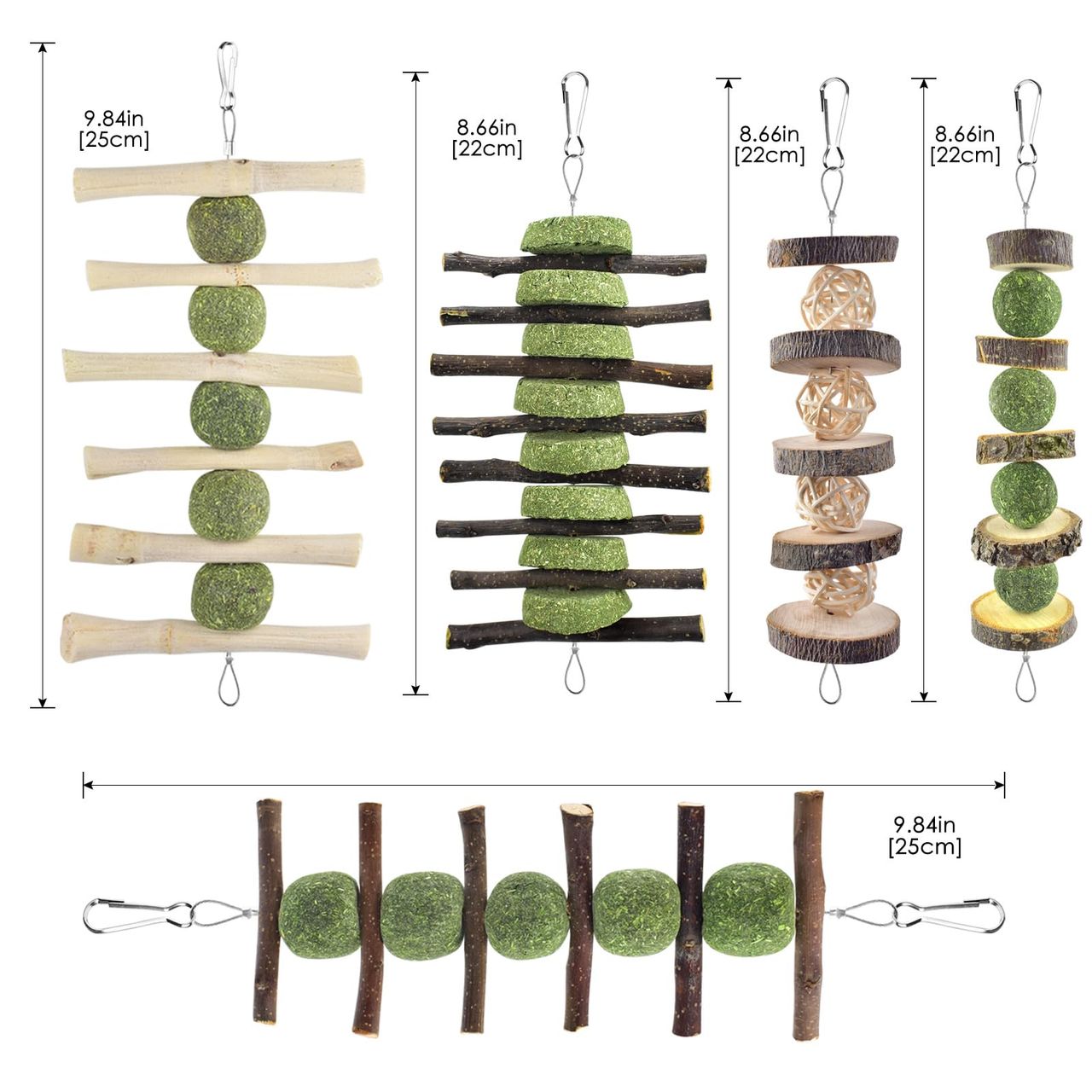 9.84in
[25cm]

8.66in
[22cm]

8.66in
[22cm]

8.66in
[22cm]

9.84in
[25cm]