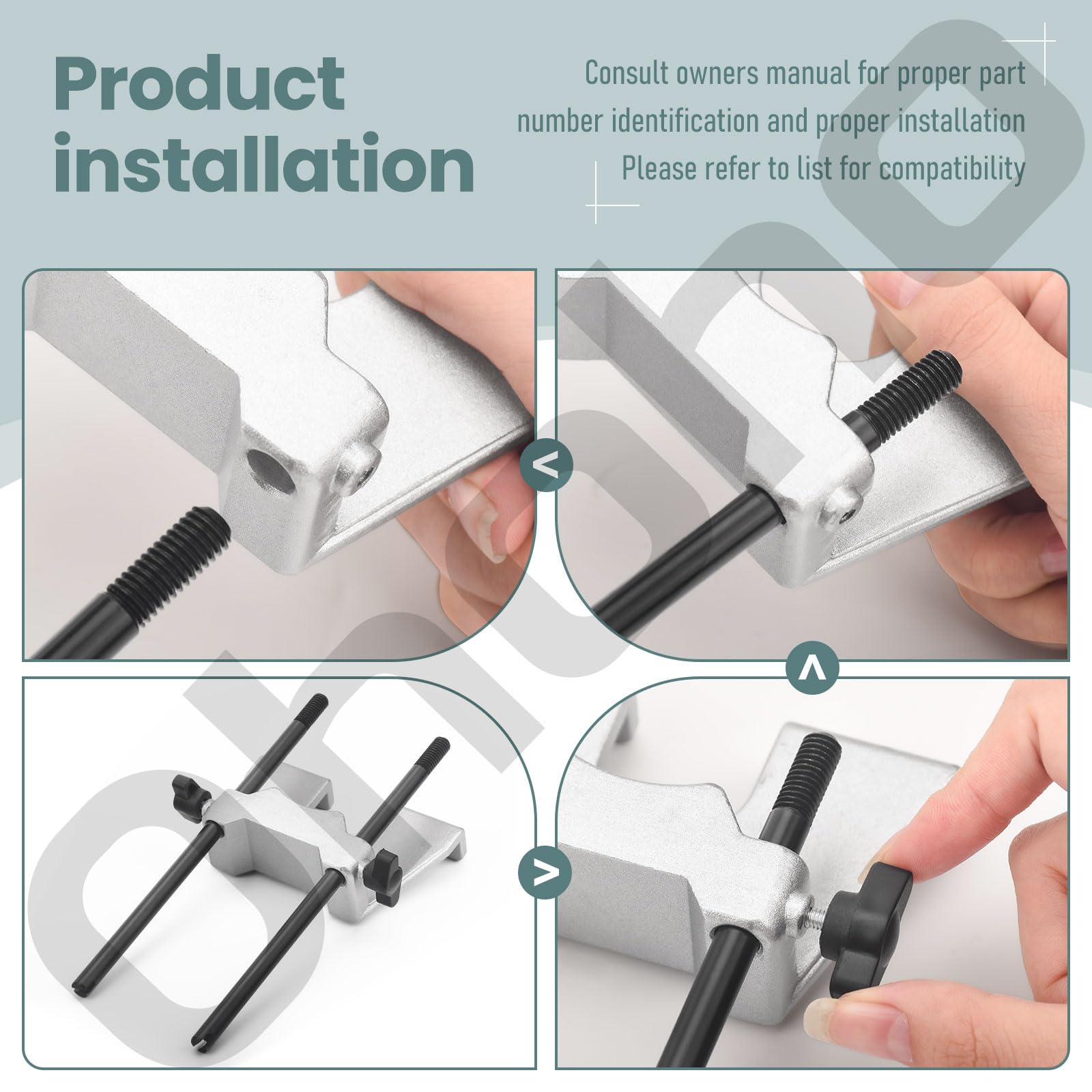 Product installation

Consult owners manual for proper part number identification and proper installation
Please refer to list for compatibility