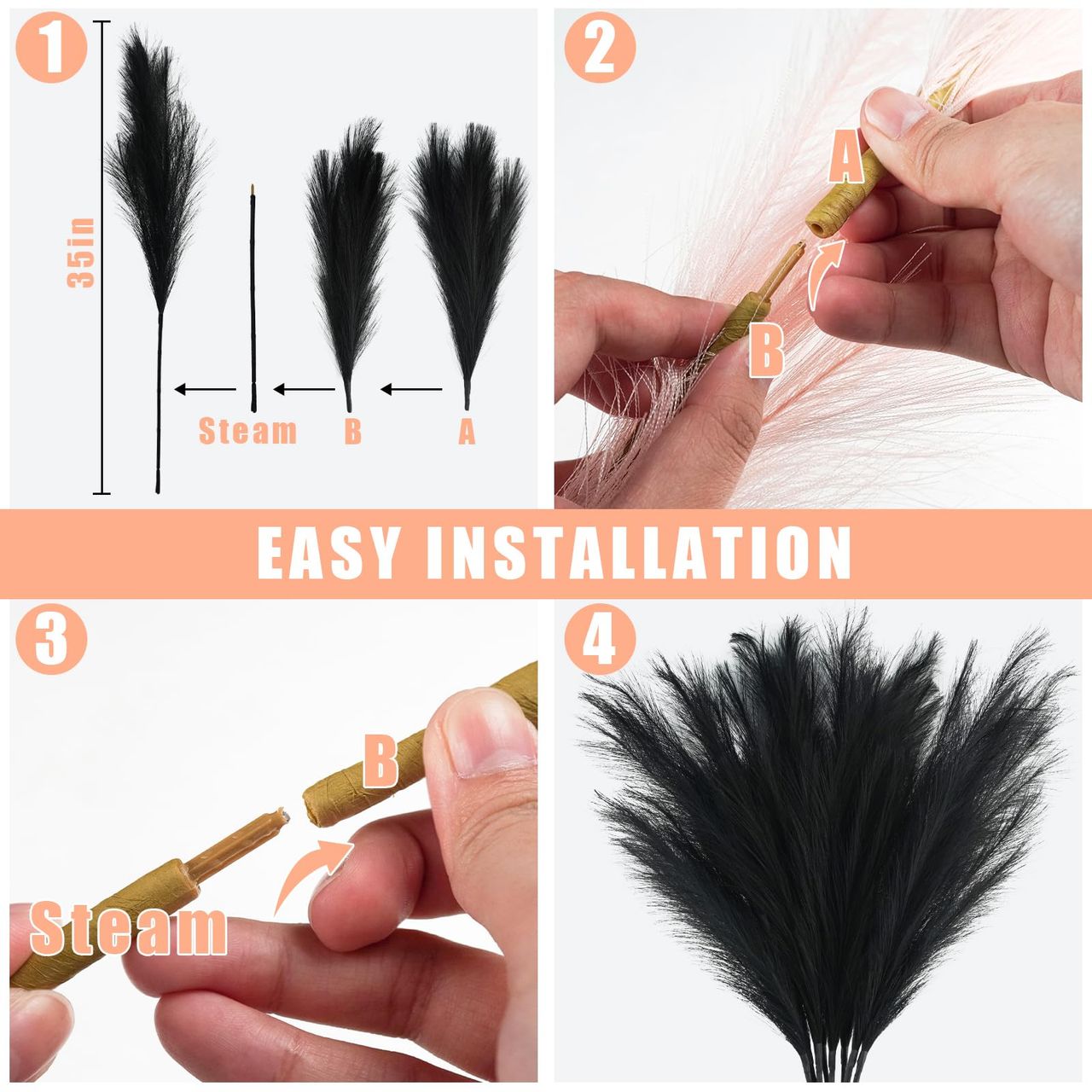 1

35in

Steam B A

2

A

B

EASY INSTALLATION

3

B

Steam

4