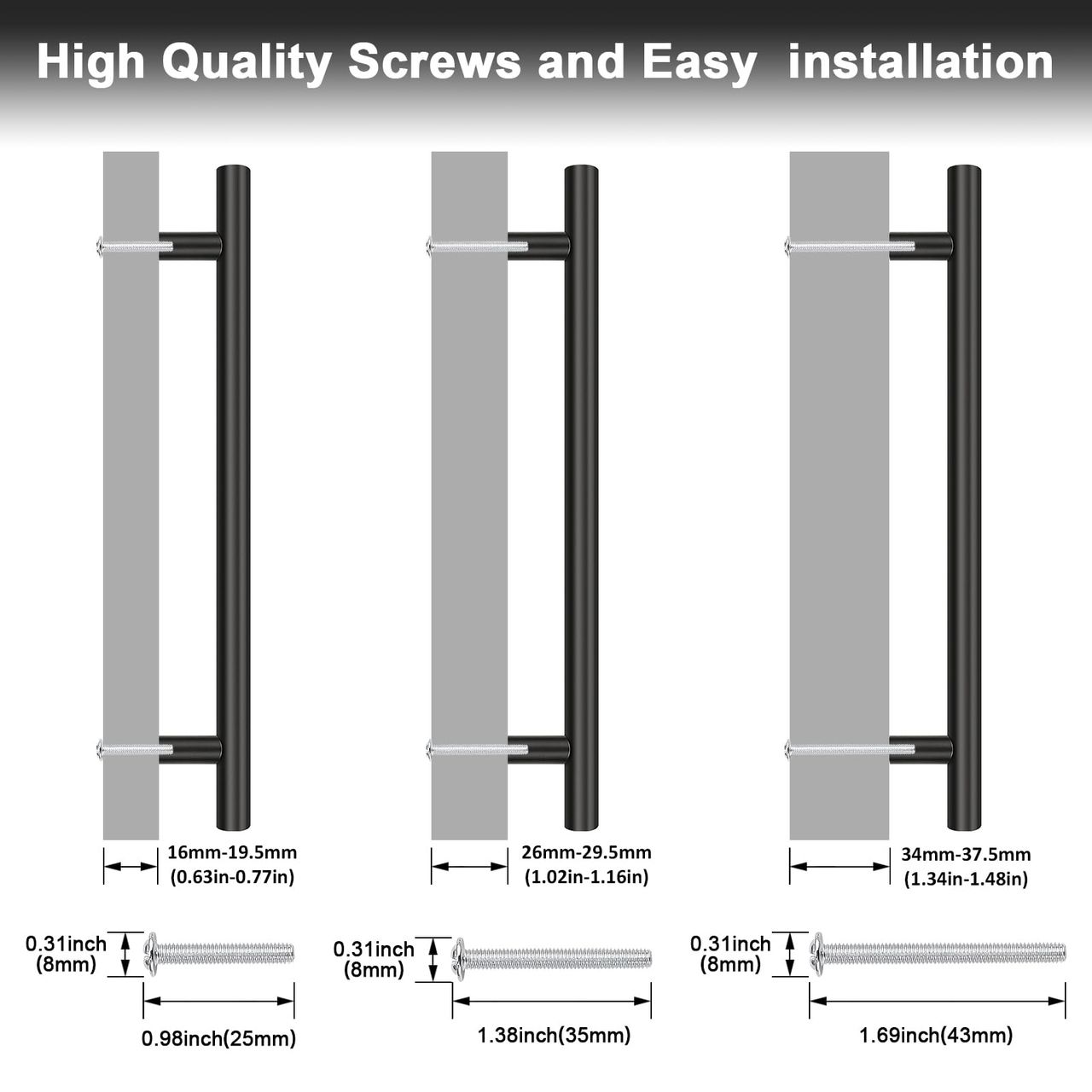 High Quality Screws and Easy installation

16mm-19.5mm
(0.63in-0.77in)

26mm-29.5mm
(1.02in-1.16in)

34mm-37.5mm
(1.34in-1.48in)

0.31inch
(8mm)

0.98inch(25mm)

0.31inch
(8mm)

1.38inch(35mm)

0.31inch
(8mm)

1.69inch(43mm)