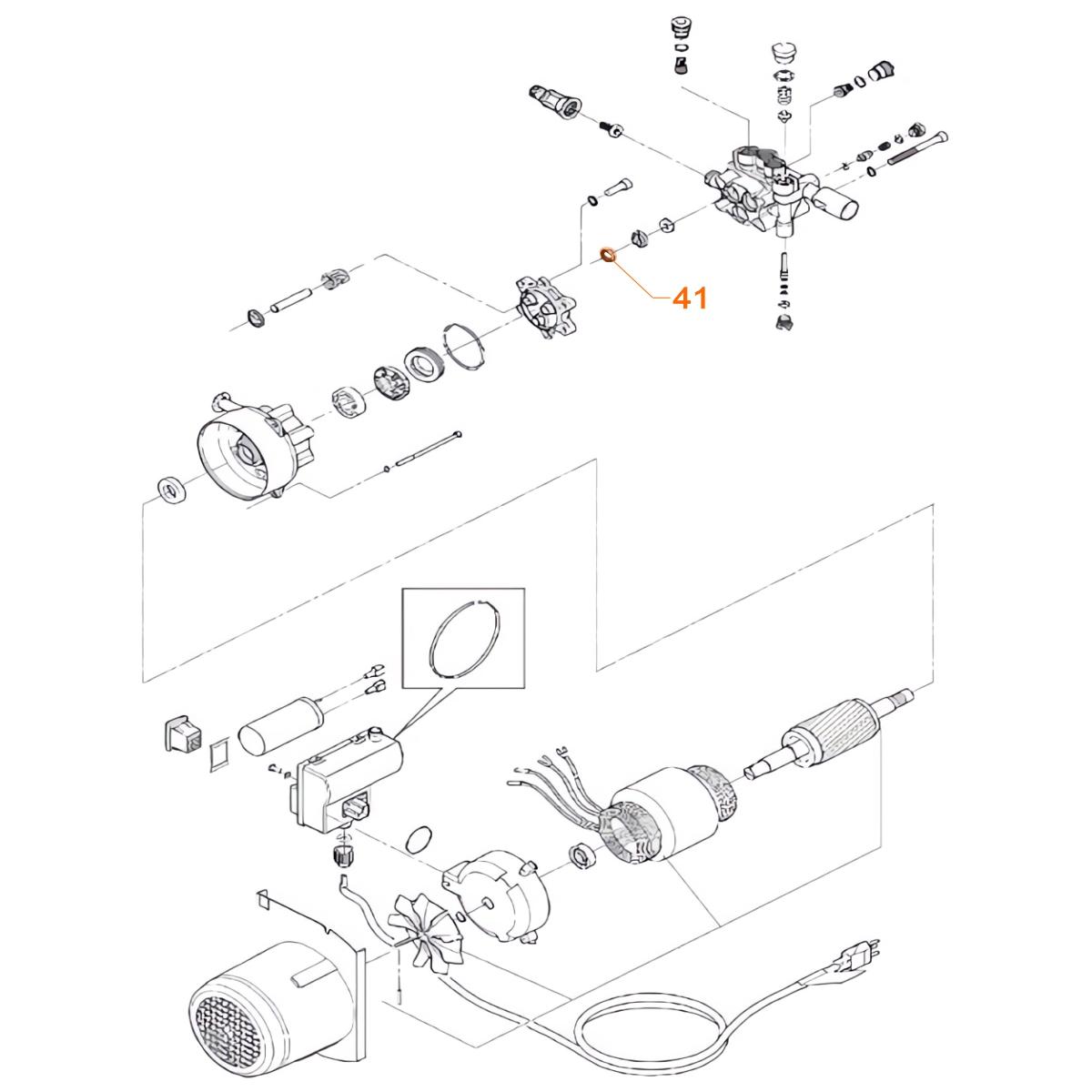 41