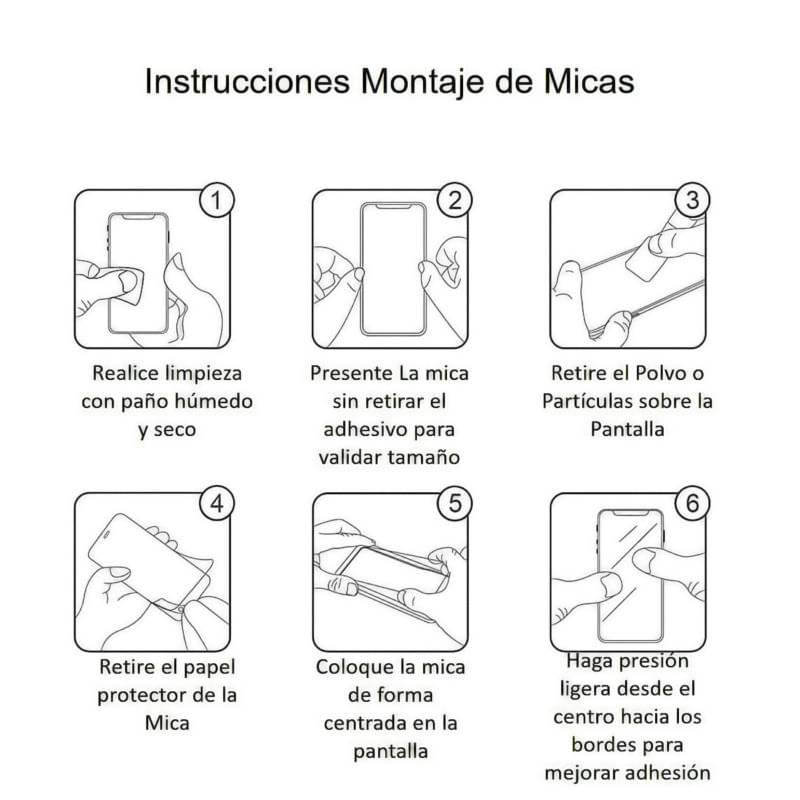 Instrucciones Montaje de Micas

1

Realice limpieza con paño húmedo y seco

2

Presente La mica sin retirar el adhesivo para validar tamaño

3

Retire el Polvo o Partículas sobre la Pantalla

4

Retire el papel protector de la Mica

5

Coloque la mica de forma centrada en la pantalla

6

Haga presión ligera desde el centro hacia los bordes para mejorar adhesión