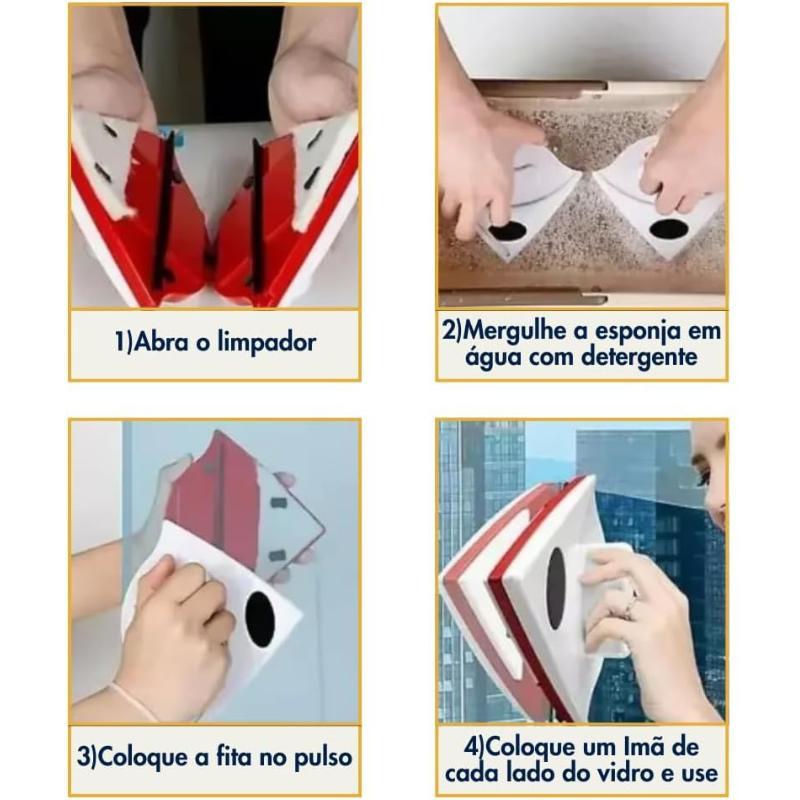 1)Abra o limpador

2)Mergulhe a esponja em água com detergente

3)Coloque a fita no pulso

4)Coloque um Imã de cada lado do vidro e use