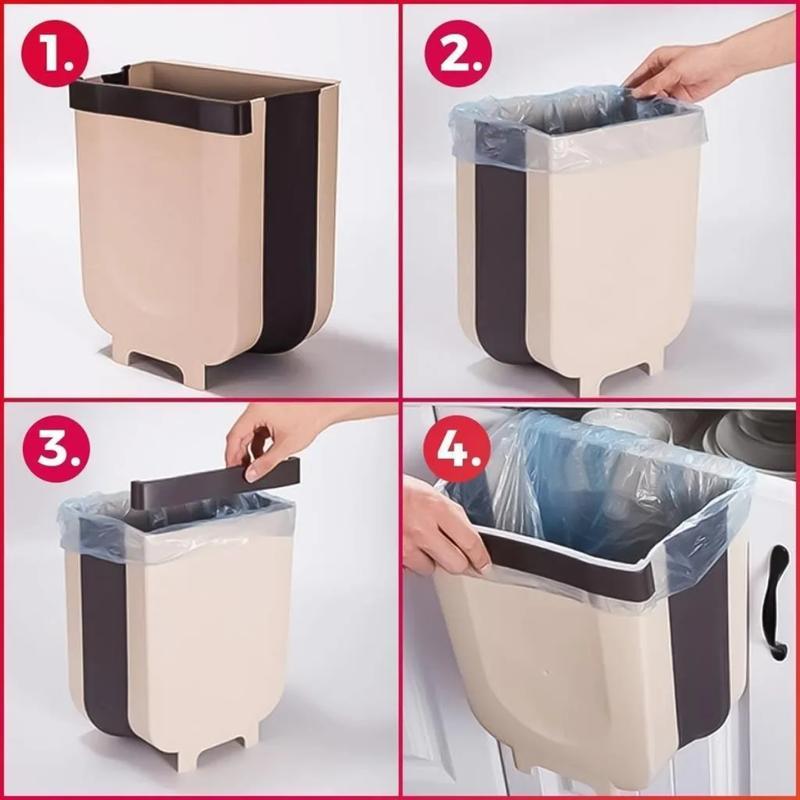 1.

2.

3.

4.