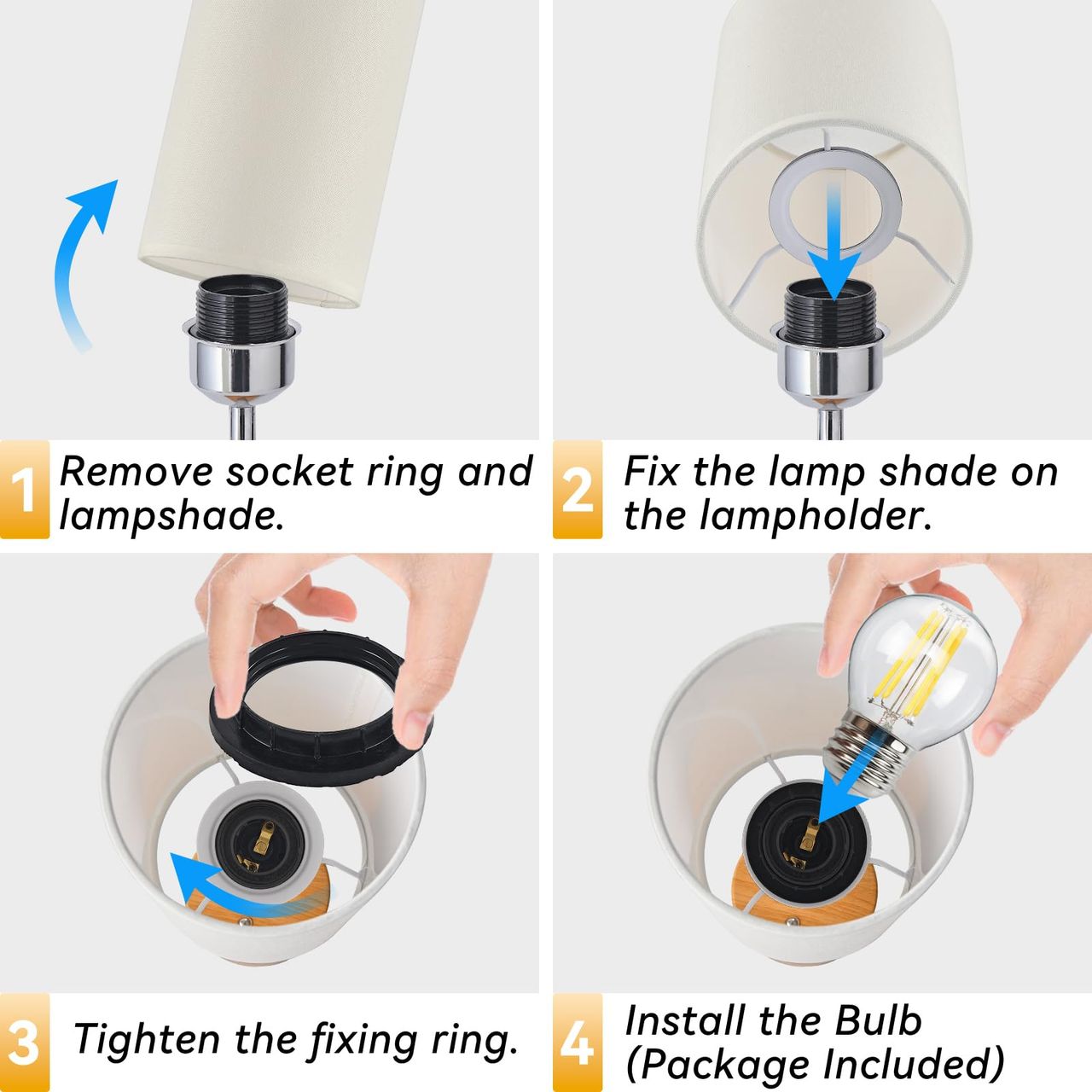 1 Remove socket ring and lampshade.

2 Fix the lamp shade on the lampholder.

3 Tighten the fixing ring.

4 Install the Bulb (Package Included)