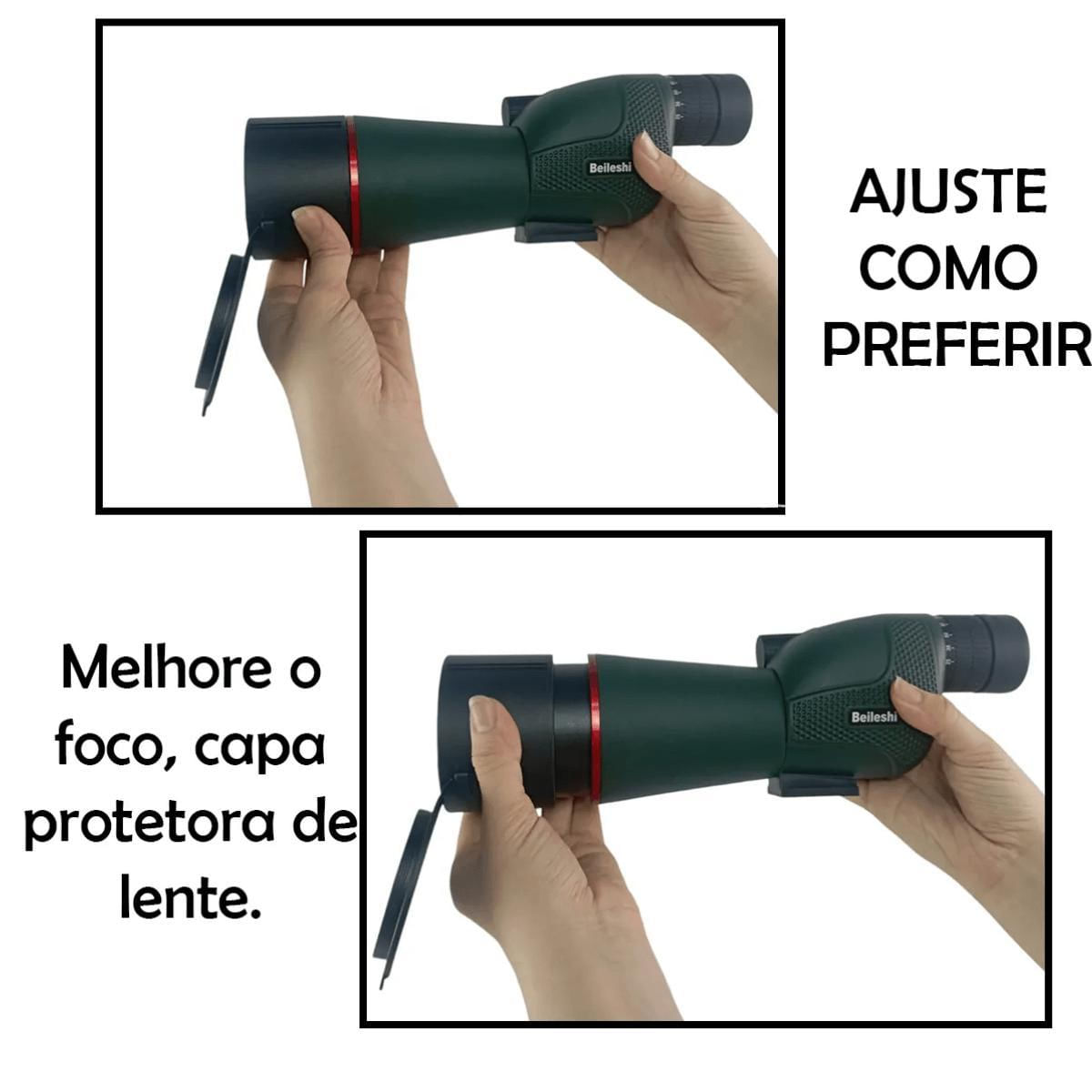 Beileshi

AJUSTE COMO PREFERIR

Melhore o foco, capa protetora de lente.

Beileshi