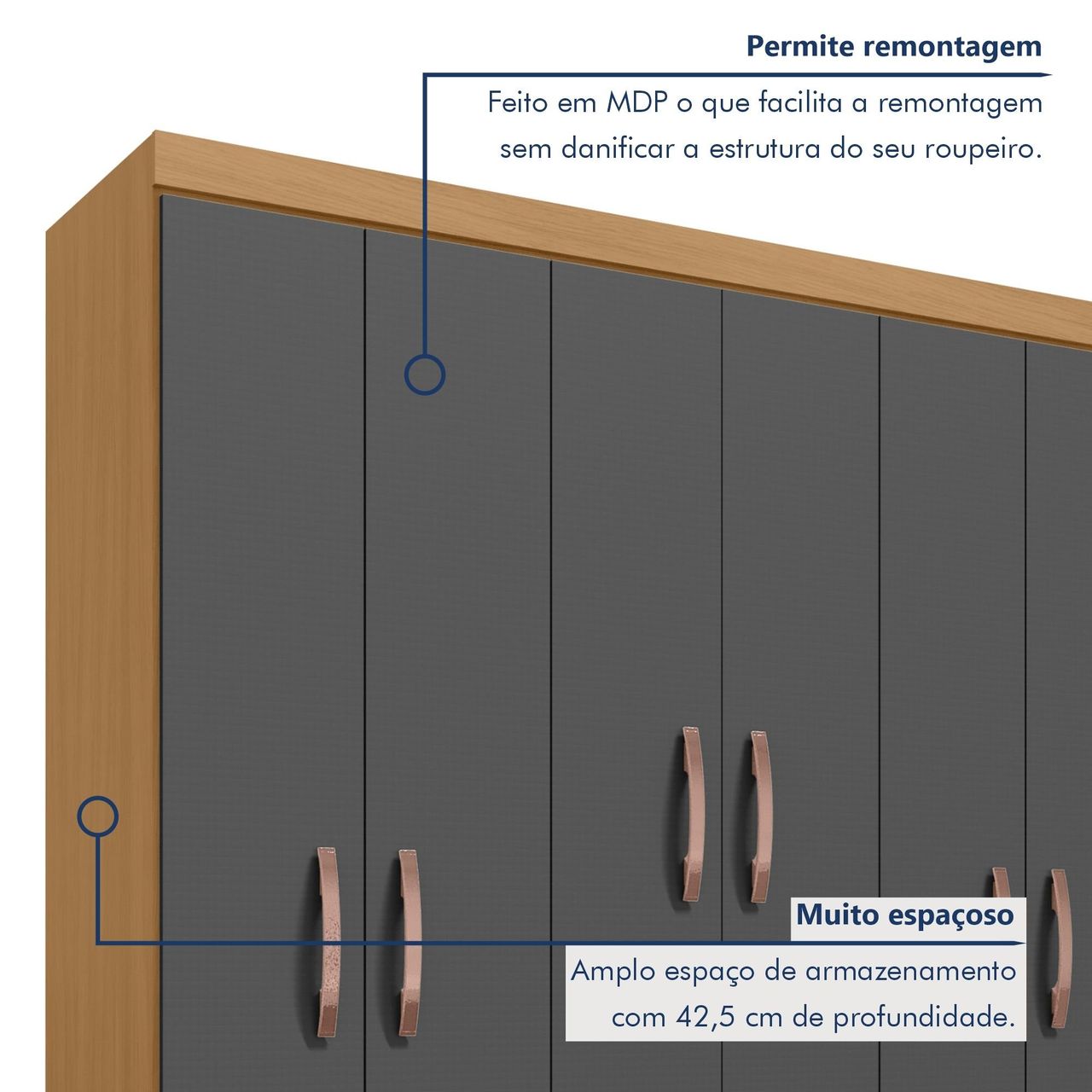 Permite remontagem

Feito em MDP o que facilita a remontagem sem danificar a estrutura do seu roupeiro.

Muito espaçoso

Amplo espaço de armazenamento com 42,5 cm de profundidade.