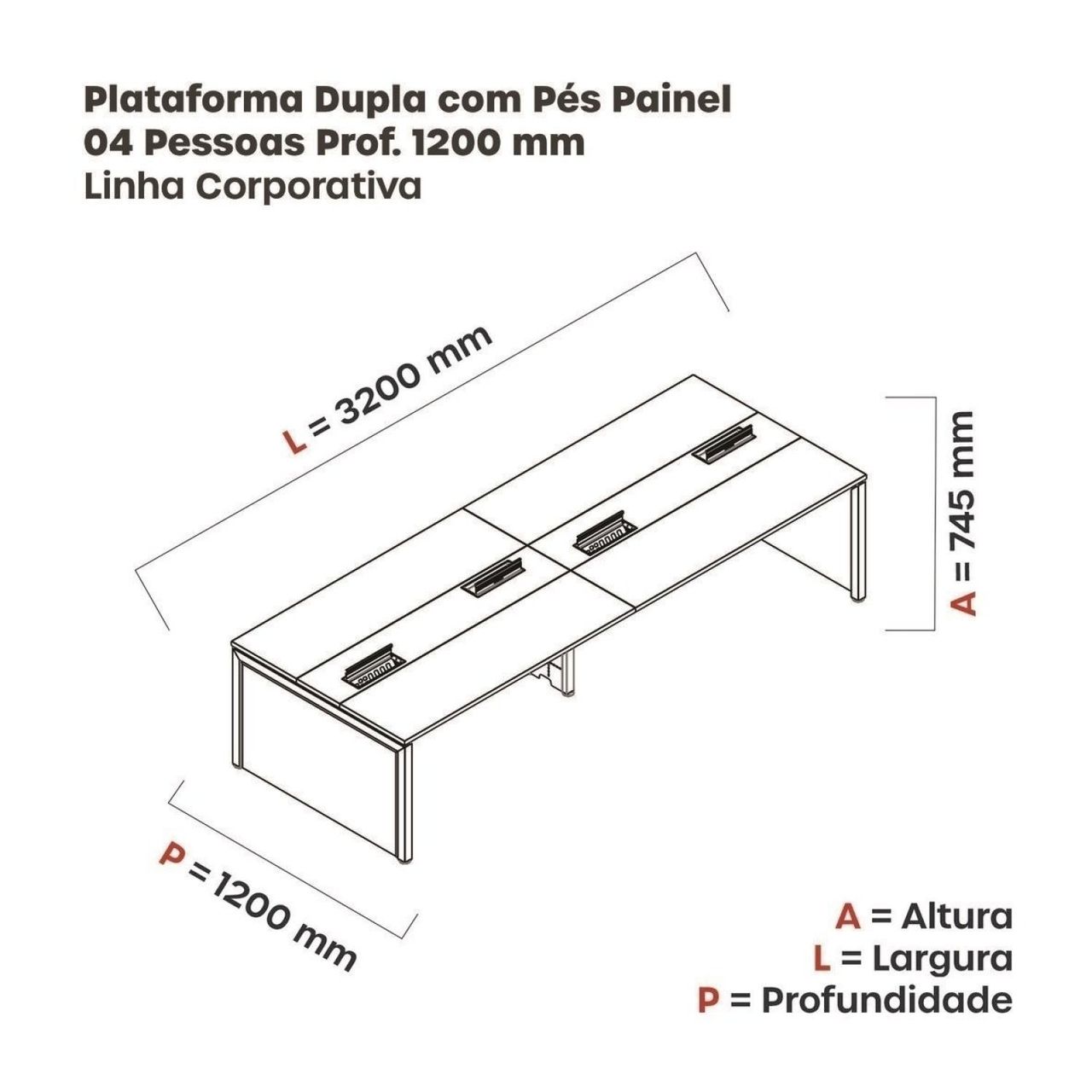 Plataforma Dupla com Pés Painel
04 Pessoas Prof. 1200 mm
Linha Corporativa

L = 3200 mm

A = 745 mm

P = 1200 mm

A = Altura
L = Largura
P = Profundidade