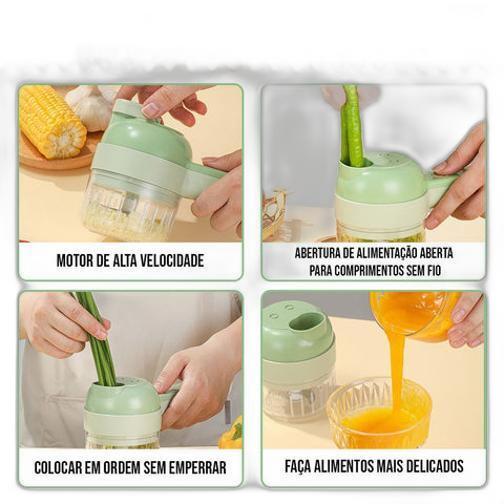 MOTOR DE ALTA VELOCIDADE

ABERTURA DE ALIMENTAÇÃO ABERTA PARA COMPRIMENTOS SEM FIO

COLOCAR EM ORDEM SEM EMPERRAR

FAÇA ALIMENTOS MAIS DELICADOS