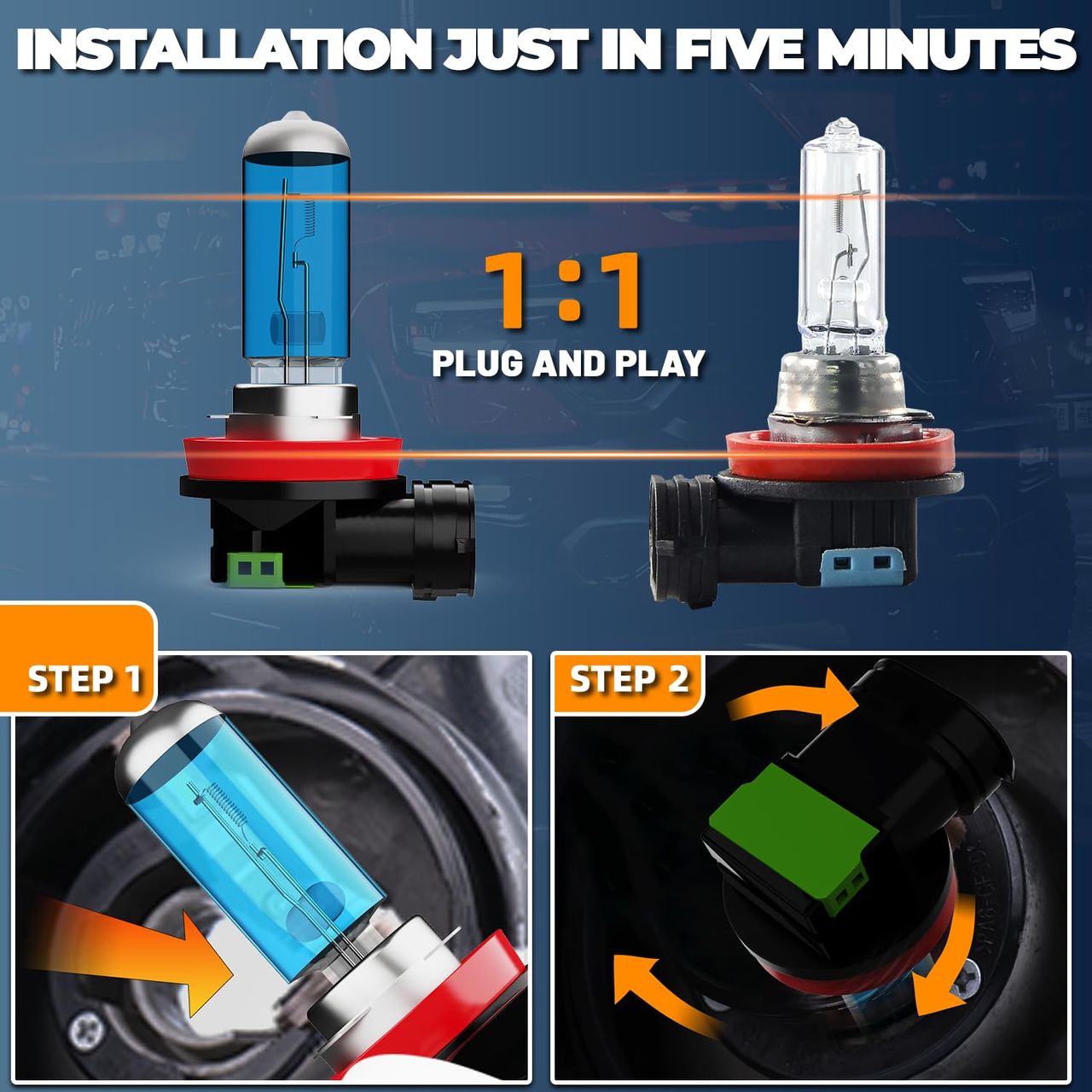 INSTALLATION JUST IN FIVE MINUTES

1:1

PLUG AND PLAY

STEP 1

STEP 2