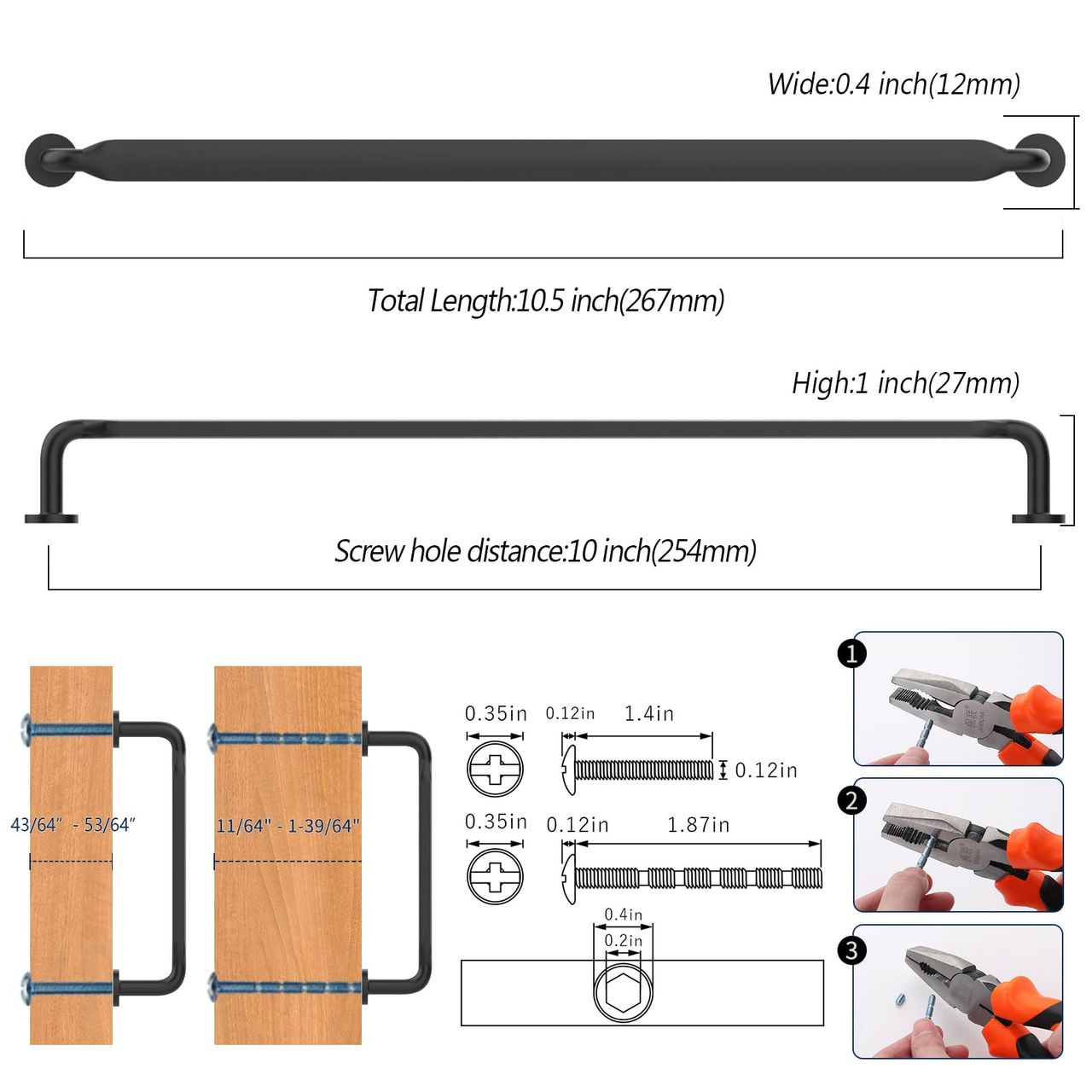 Wide:0.4 inch(12mm)

Total Length:10.5 inch(267mm)

High:1 inch(27mm)

Screw hole distance:10 inch(254mm)

43/64" - 53/64"

11/64" - 1-39/64"

0.35in

0.12in

1.4in

0.12in

0.35in

0.12in

1.87in

0.4in

0.2in

1

2

3